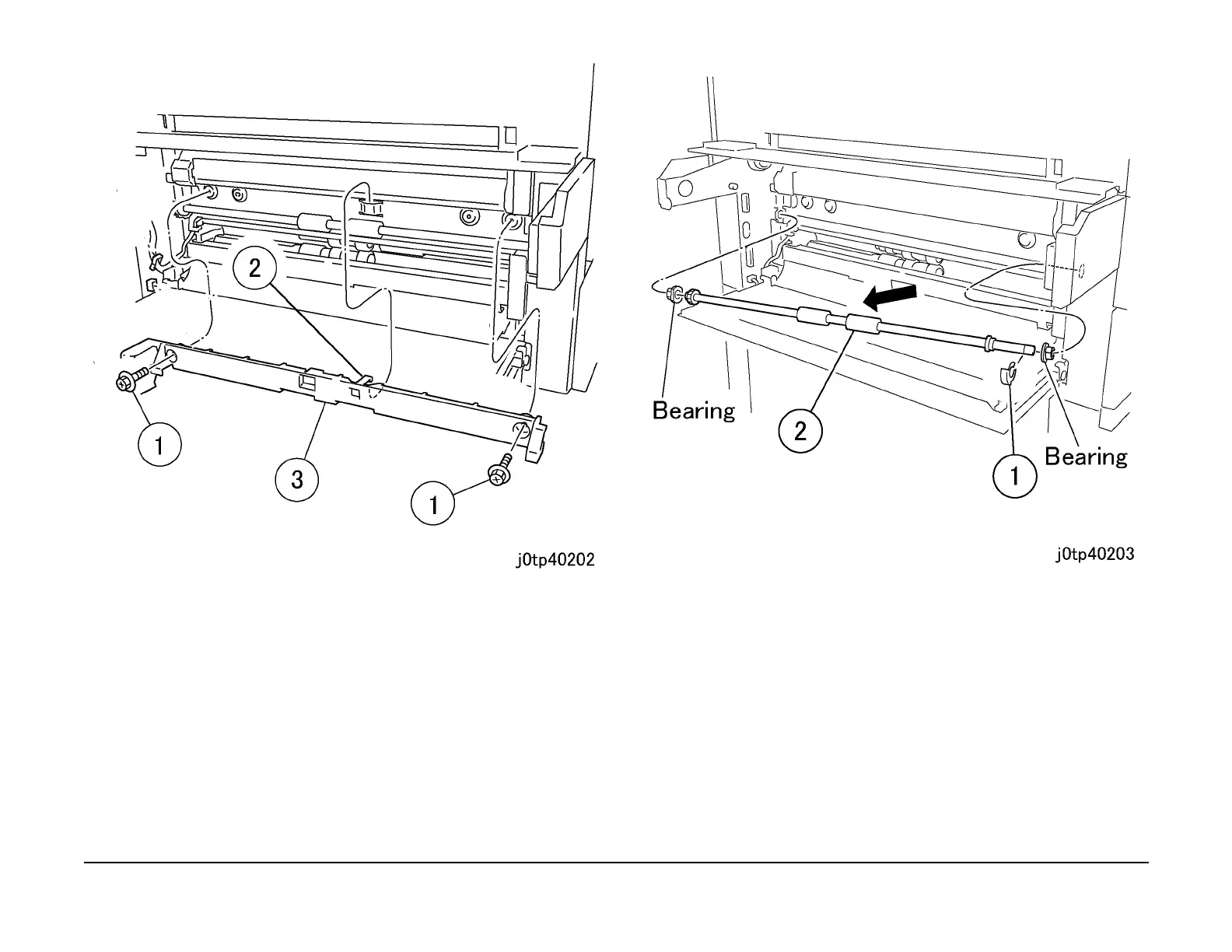 2

1

3

1

j0tp40202

Bearing

2

1

Bearing

j0tp40203