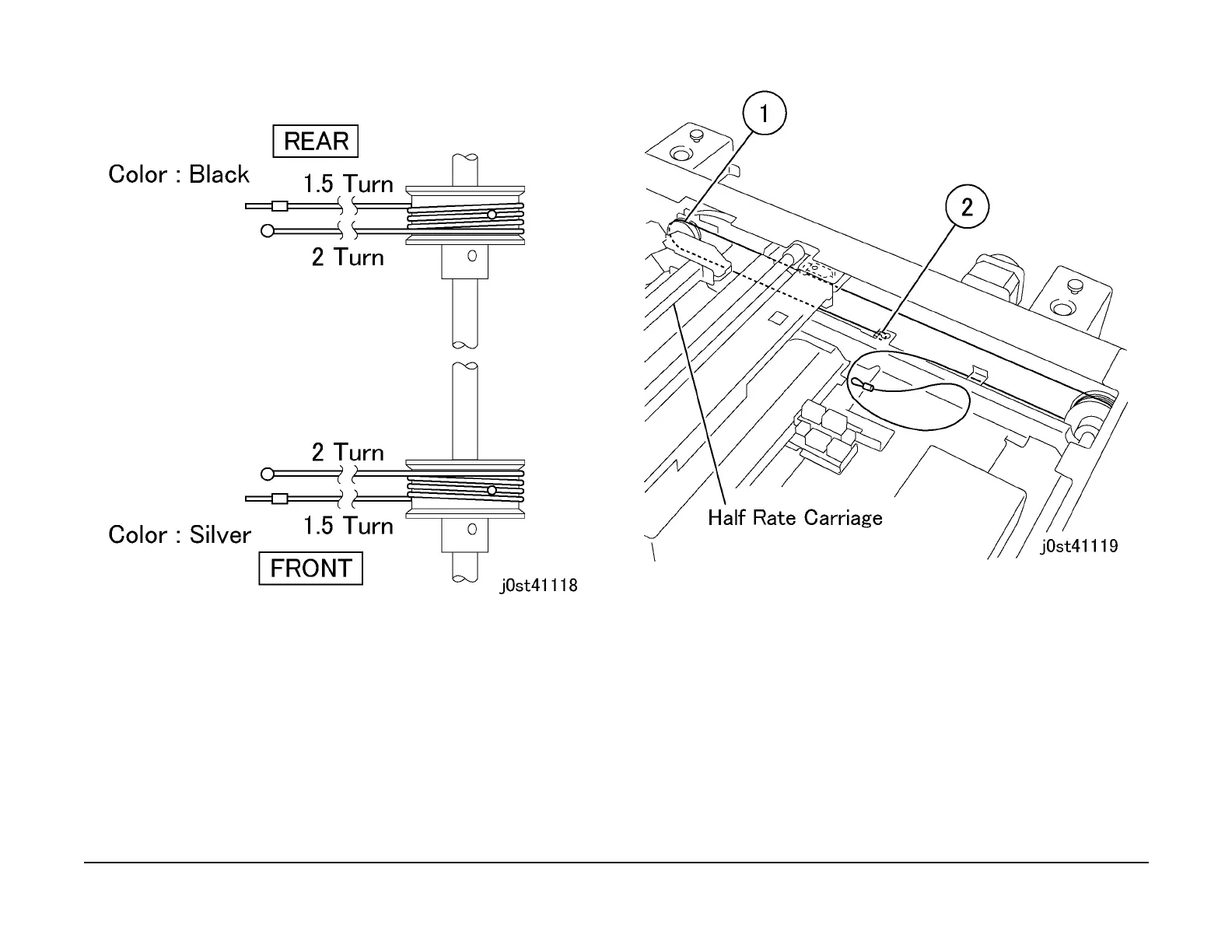 REAR

Color : Black

1.5 Turn

2 Turn

2 Turn

1.5 Turn

Color : Silver

FRONT

j0st41118

1

2

Half Rate Carriage

j0st41119