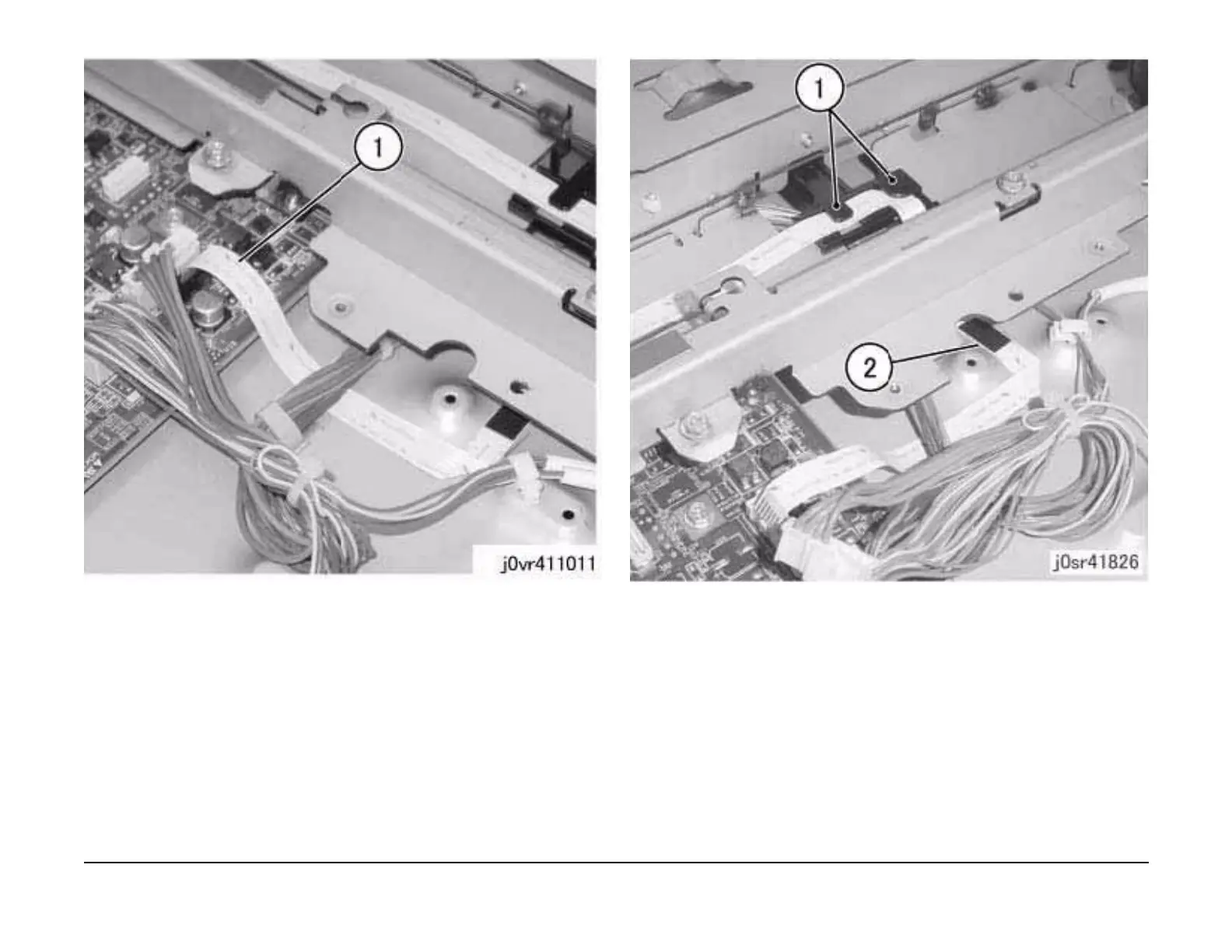 1

j0vr411011

1

2

j0sr41826