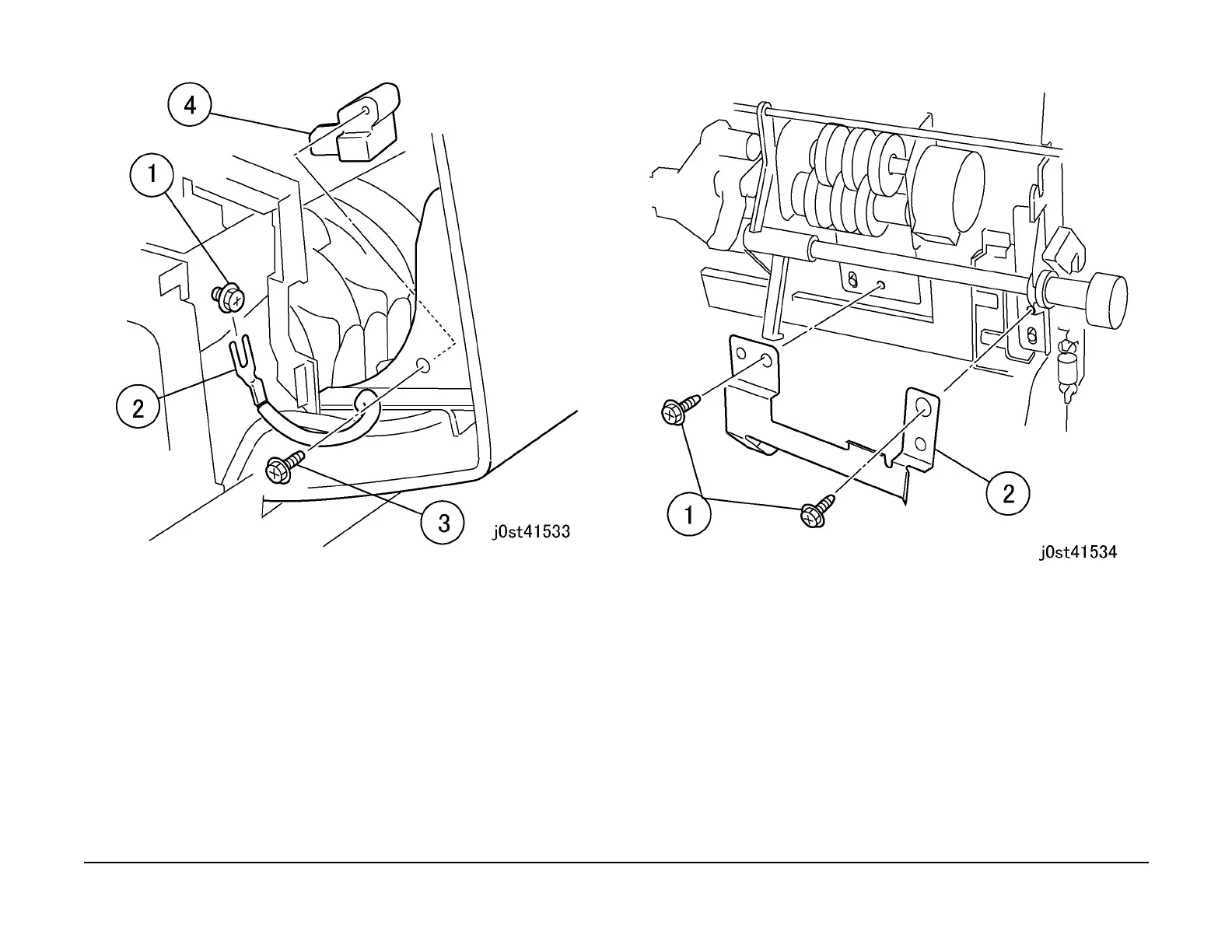 4

1

2

3

j0st41533

1

2

j0st41534