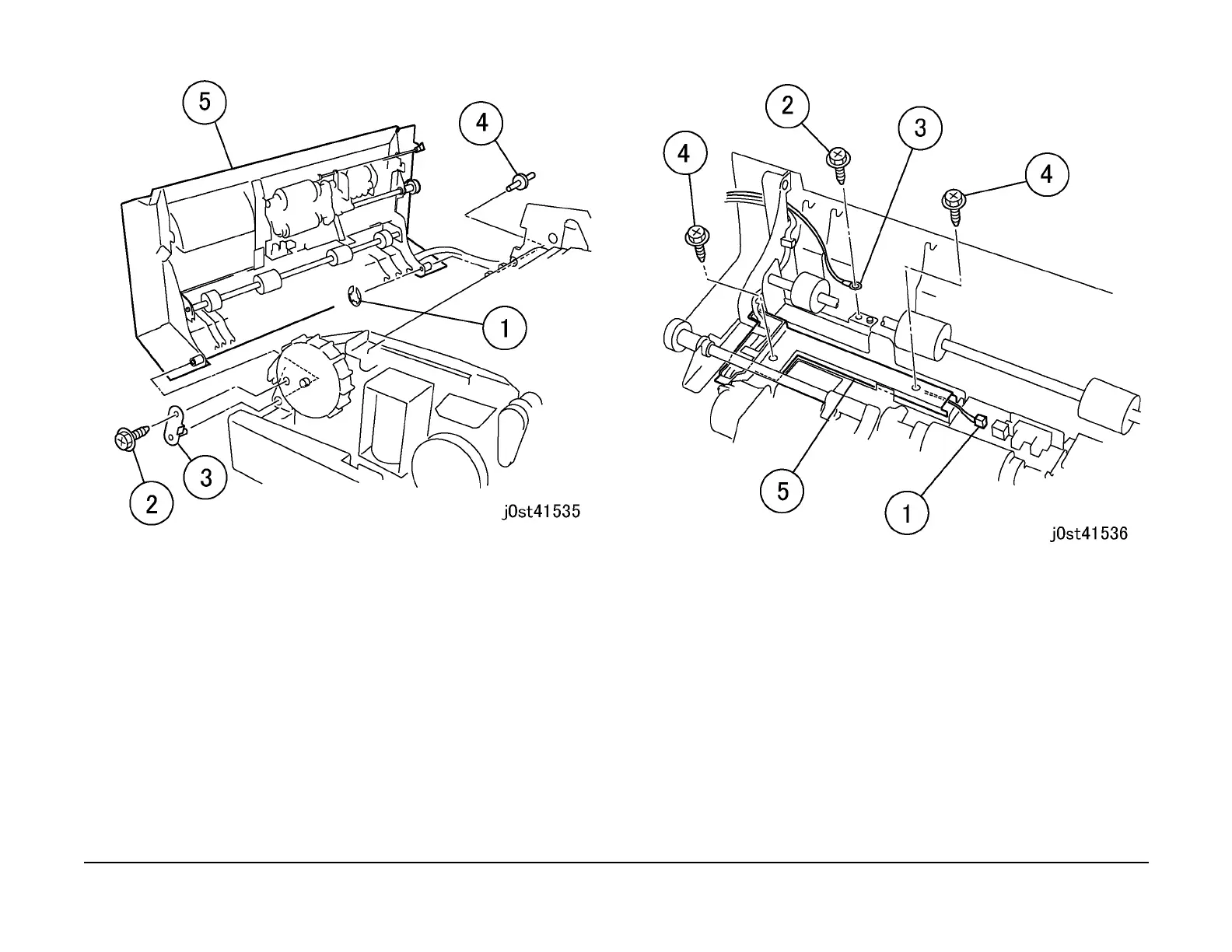 5

4

1

2

3

j0st41535

2

3

4

4

5

1

j0st41536