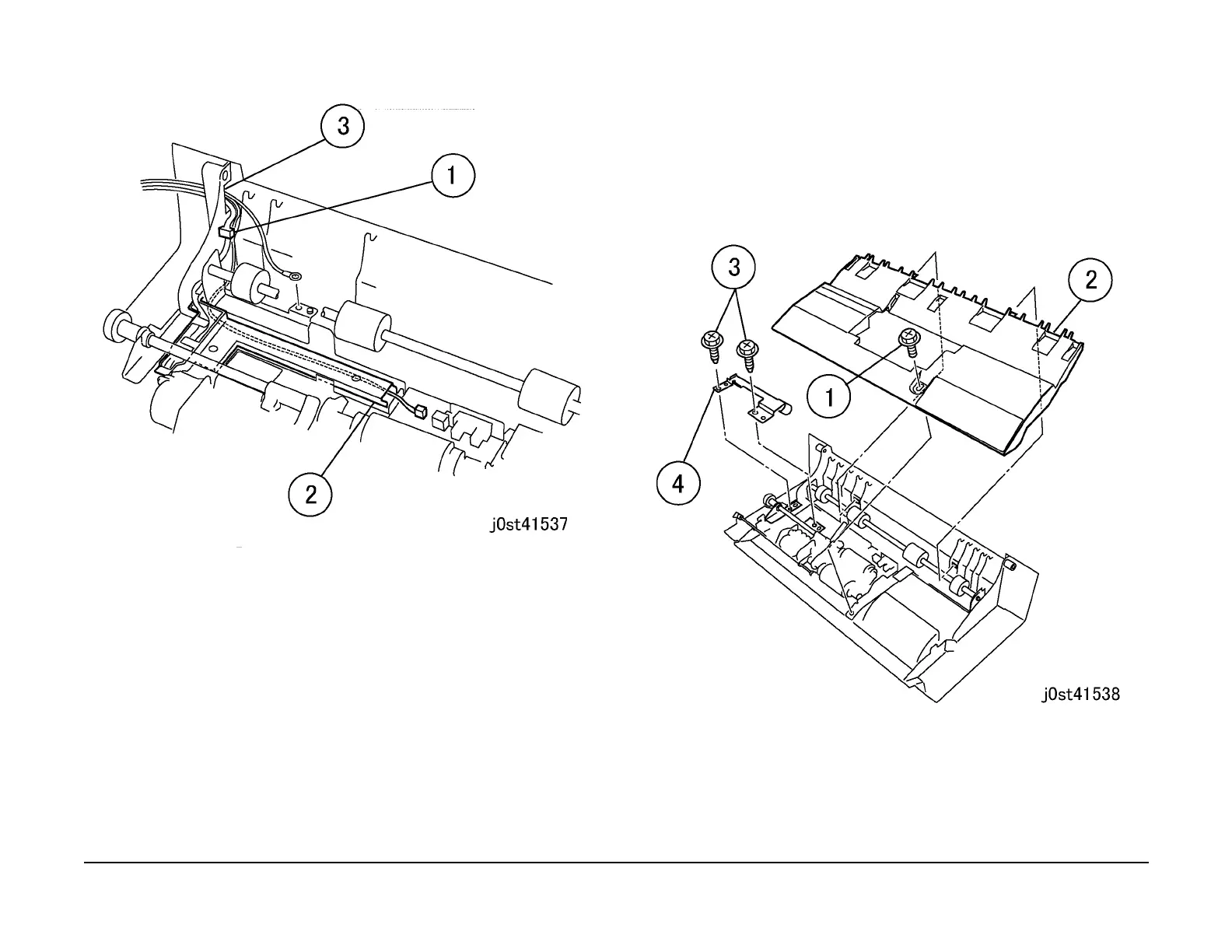 3
1
2
j0st41537

3
2
1
4
j0st41538