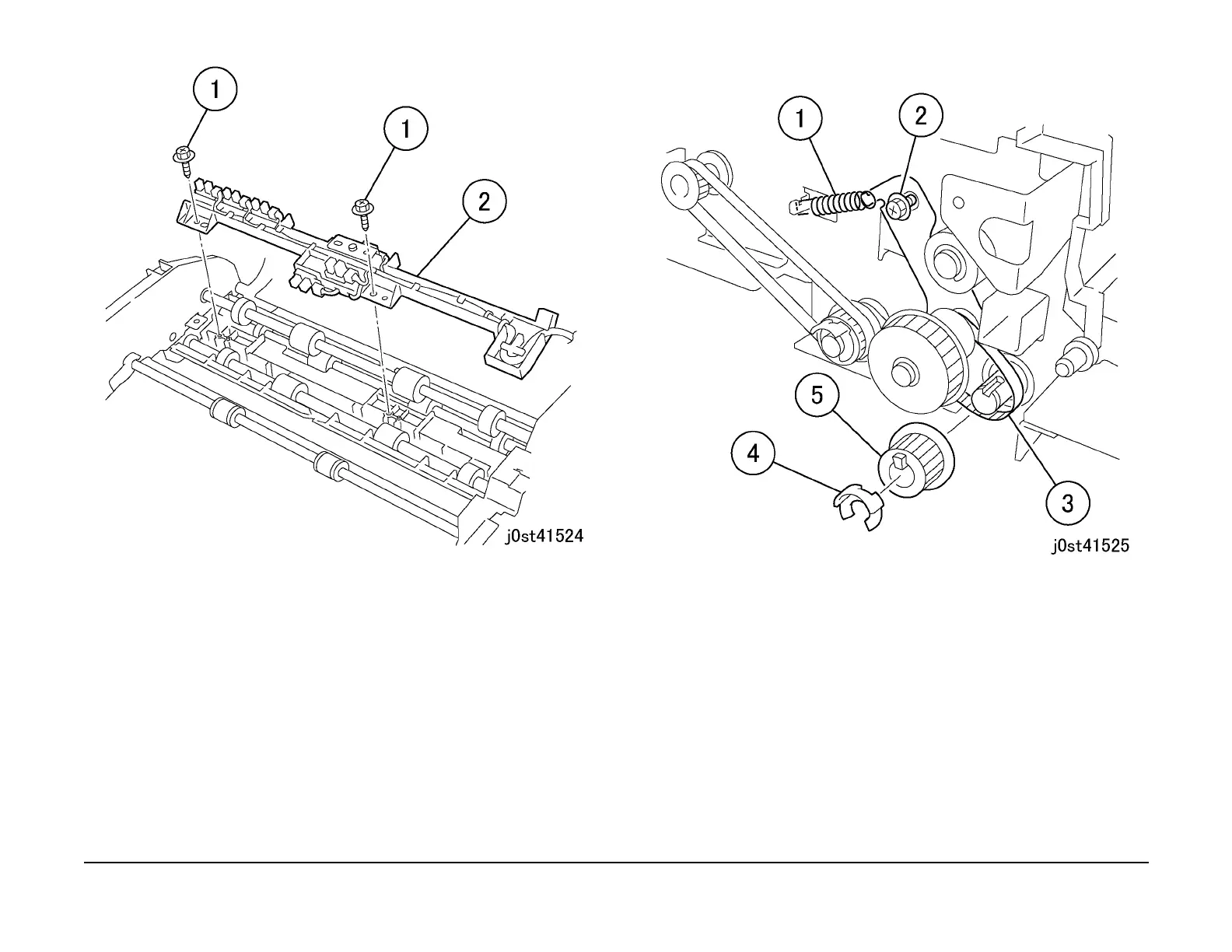 1

1

2

j0st41524

1

2

5

4

3

j0st41525