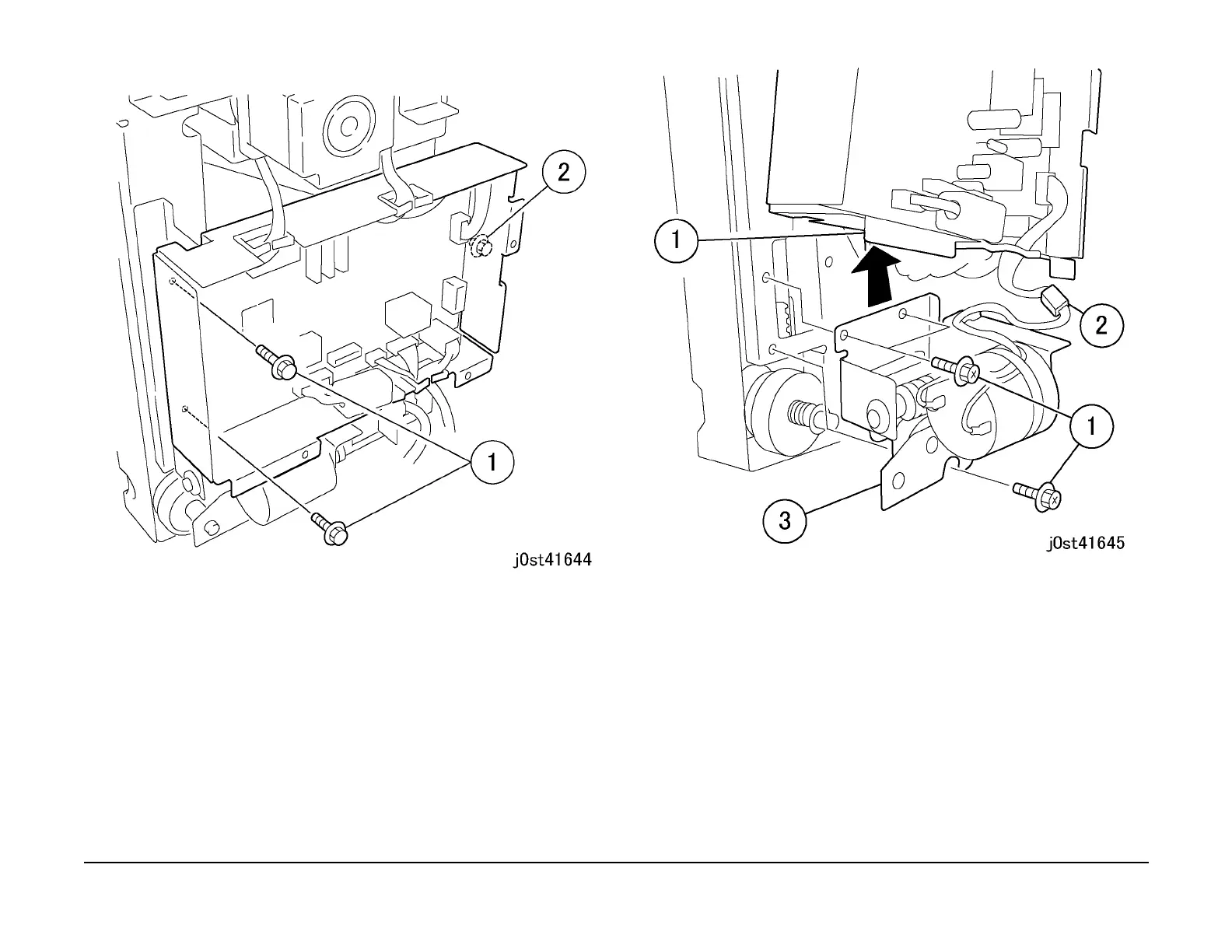 2

1

j0st41644

1

2

1

3

j0st41645