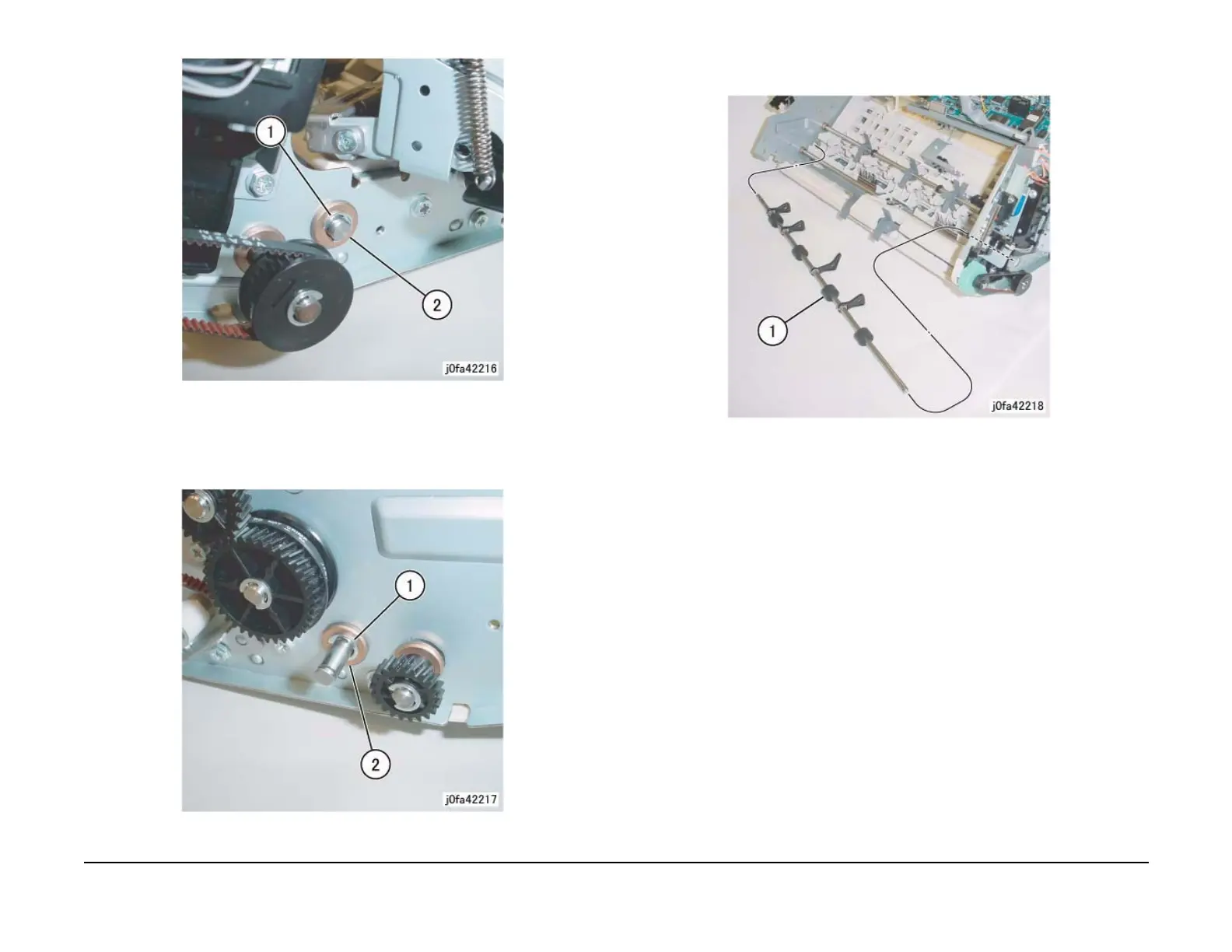 1

2

j0fa42216

1

2

j0fa42217

1

j0fa42218