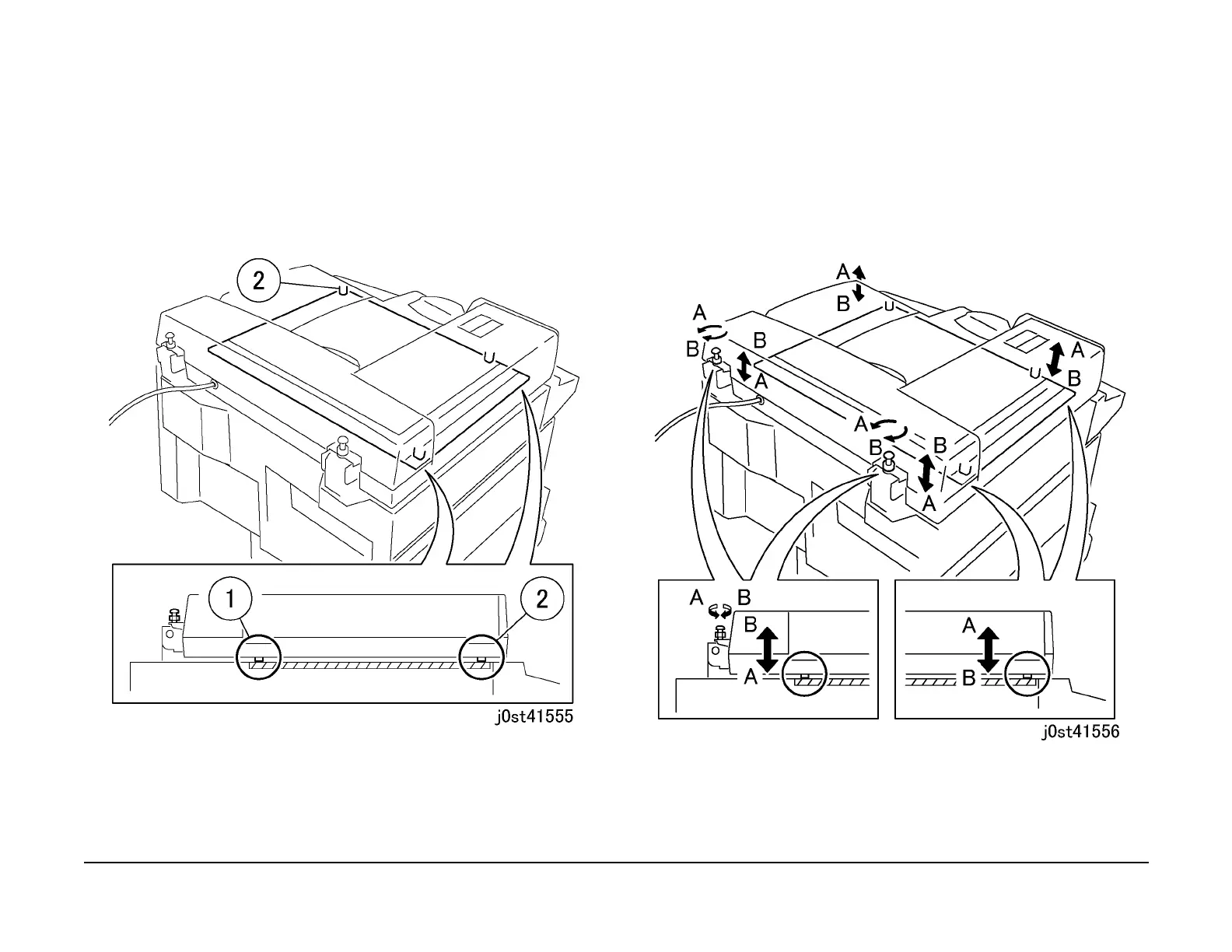 2

1

2

j0st41555

A
B
A
B
B
A
A
B
A
B
B
A

A
B
B
A

A
B

j0st41556