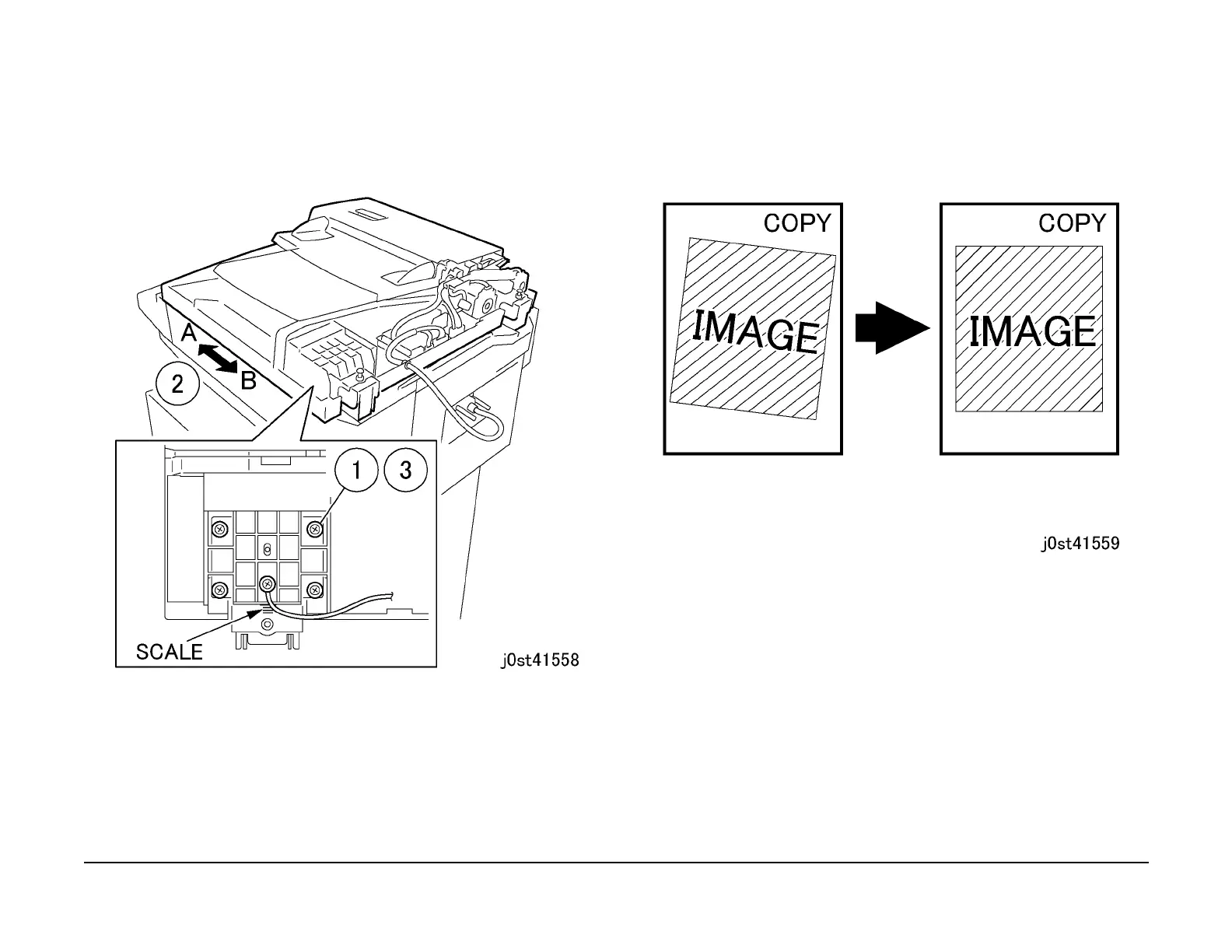 A

B

2

1

3

SCALE

j0st41558

COPY

IMAGE

COPY

IMAGE

j0st41559