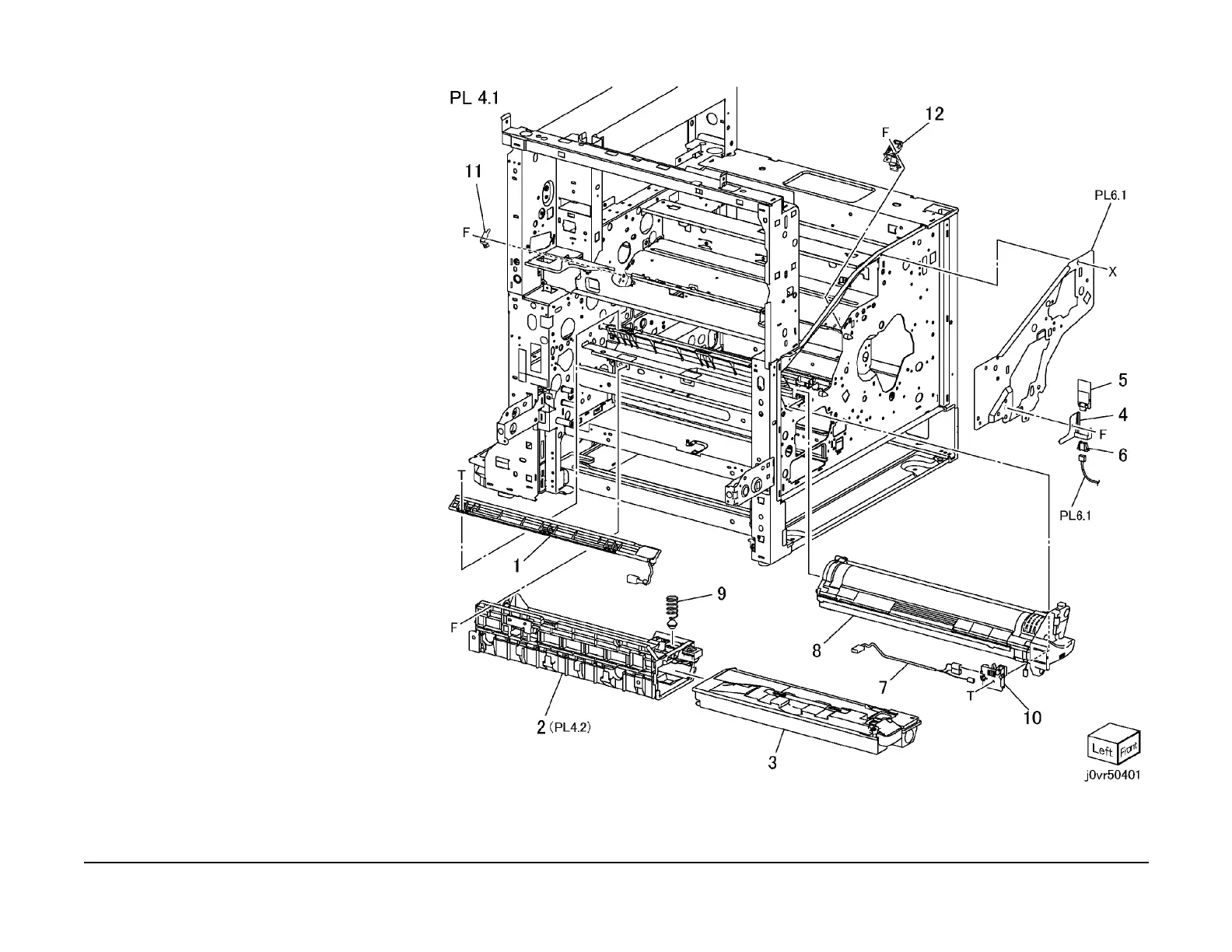 PL 4.1

12
F

11
F

PL6.1
X

5
4
F
6
PL6.1

T
1

9
F
8
7
T
10
2 (PL4.2)
3

Left Front
j0vr50401