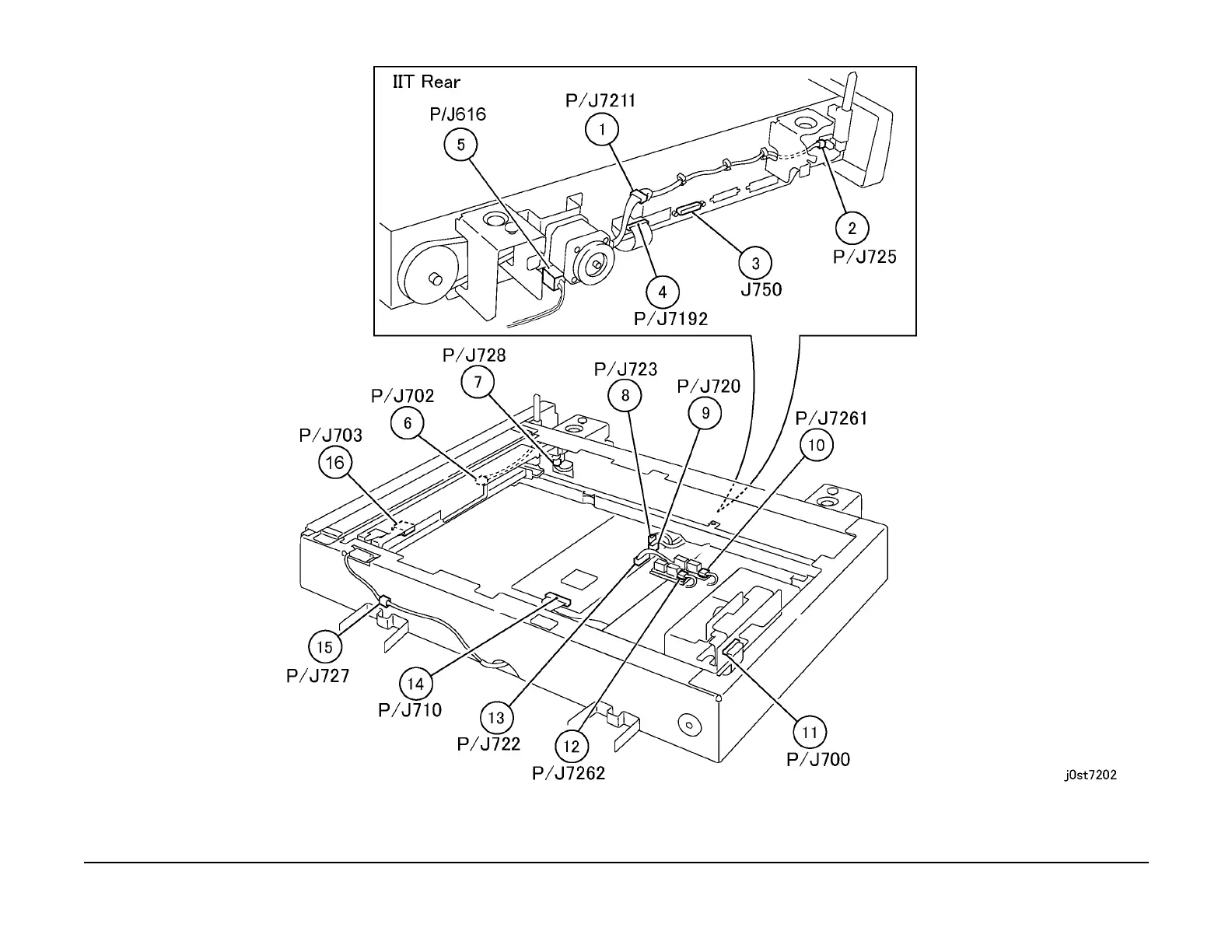 IIT Rear

P/J7211
1

P/J616
5

2
P/J725

3
J750

4
P/J7192

P/J728
7

P/J723
8

P/J720
9

P/J702
6

P/J7261
10

P/J703
16

15
P/J727

14
P/J710

13
P/J722

12
P/J7262

11
P/J700

j0st7202