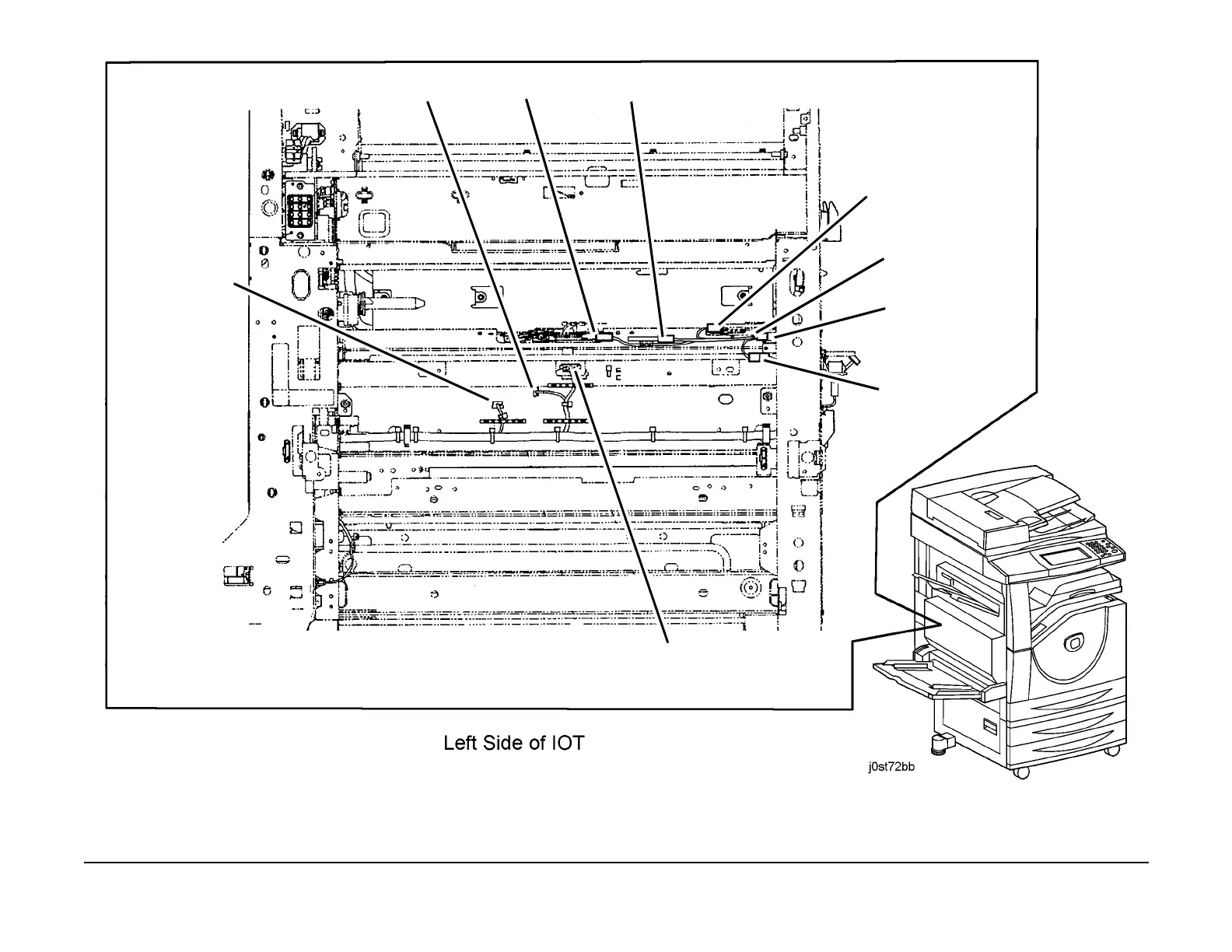 Left Side of IOT

j0st72bb