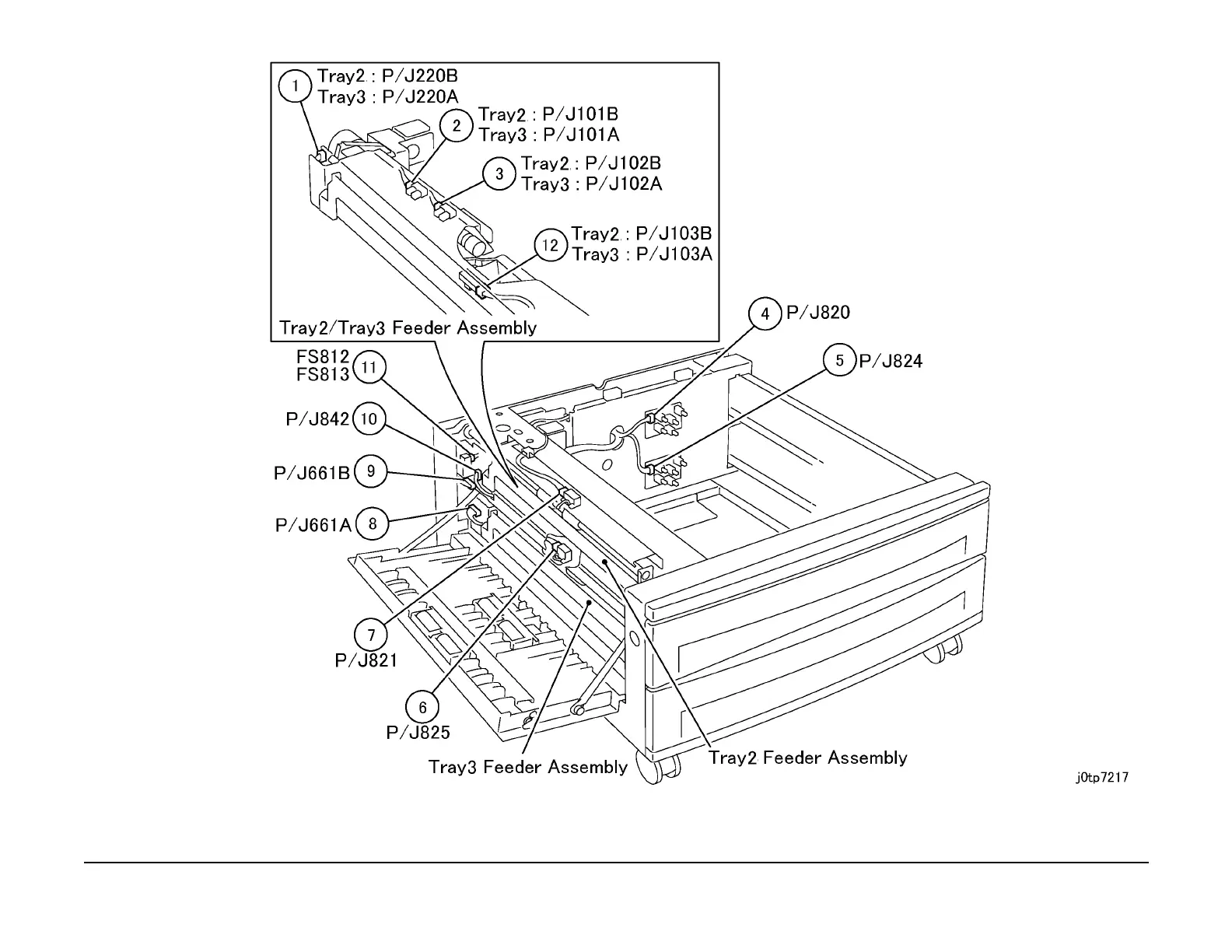 1 Tray2 : P/J220B
Tray3 : P/J220A

2 Tray2 : P/J101B
Tray3 : P/J101A

3 Tray2 : P/J102B
Tray3 : P/J102A

12 Tray2 : P/J103B
Tray3 : P/J103A

Tray2/Tray3 Feeder Assembly

4 P/J820

5 P/J824

FS812
FS813 11

P/J842 10

P/J661B 9

P/J661A 8

7
P/J821

6
P/J825

Tray3 Feeder Assembly

Tray2 Feeder Assembly

j0tp7217