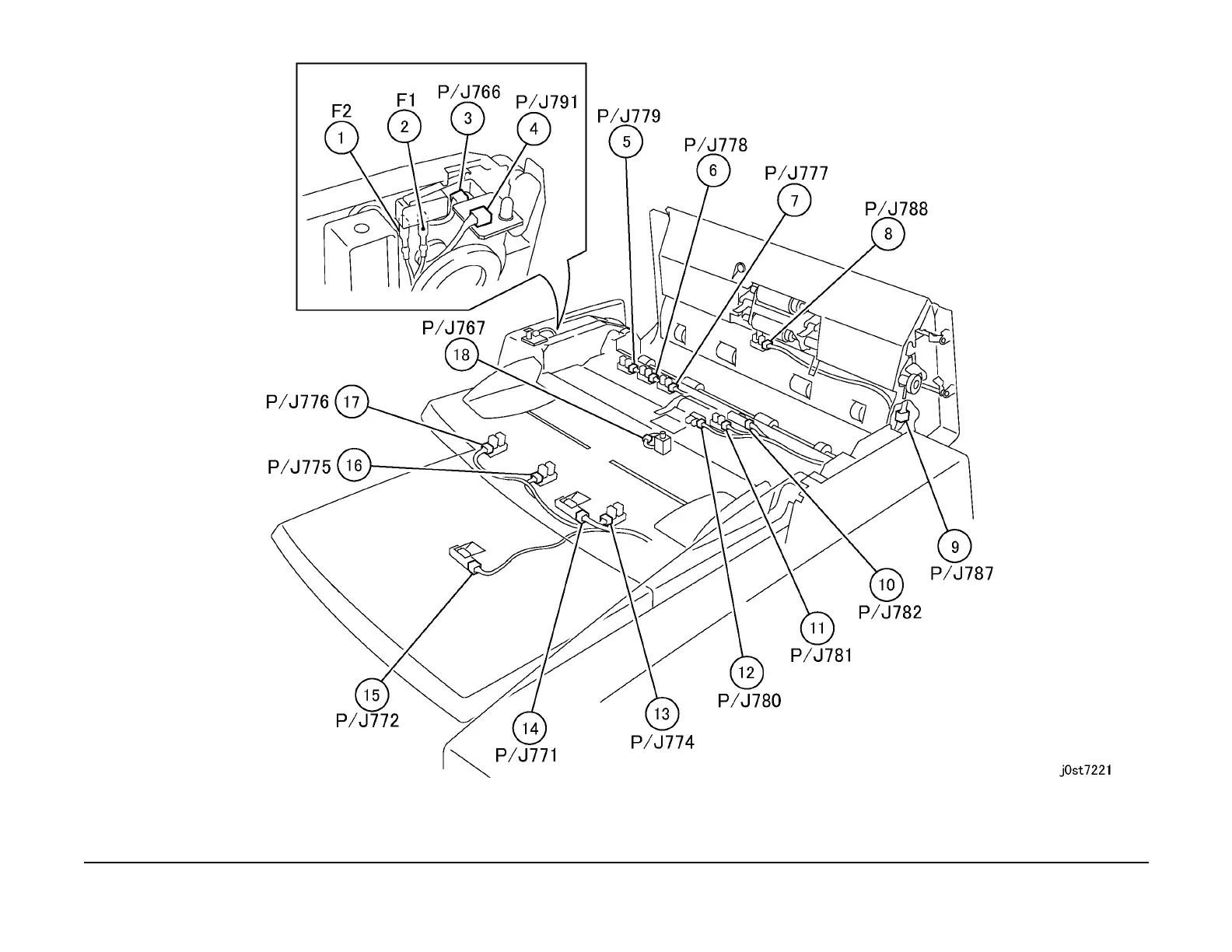 F2
1
F1
2
P/J766
3
P/J791
4
P/J779
5
P/J778
6
P/J777
7
P/J788
8
P/J767
18
P/J776
17
P/J775
16
9
P/J787
10
P/J782
11
P/J781
12
P/J780
13
P/J774
14
P/J771
15
P/J772
j0st7221