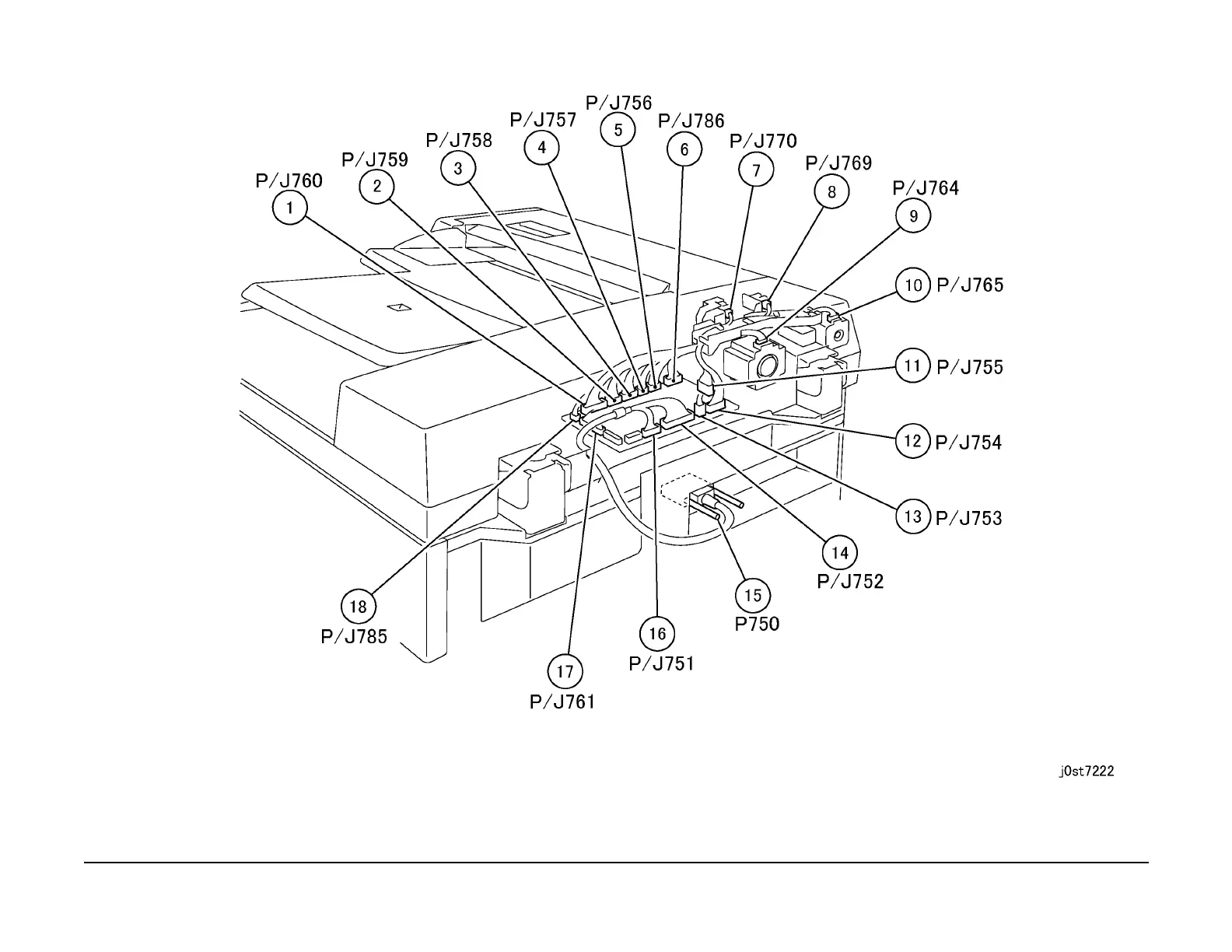 P/J760
1

P/J759
2

P/J758
3

P/J757
4

P/J756
5

P/J786
6

P/J770
7

P/J769
8

P/J764
9

10 P/J765

11 P/J755

12 P/J754

13 P/J753

14
P/J752

15
P750

16
P/J751

17
P/J761

18
P/J785

j0st7222