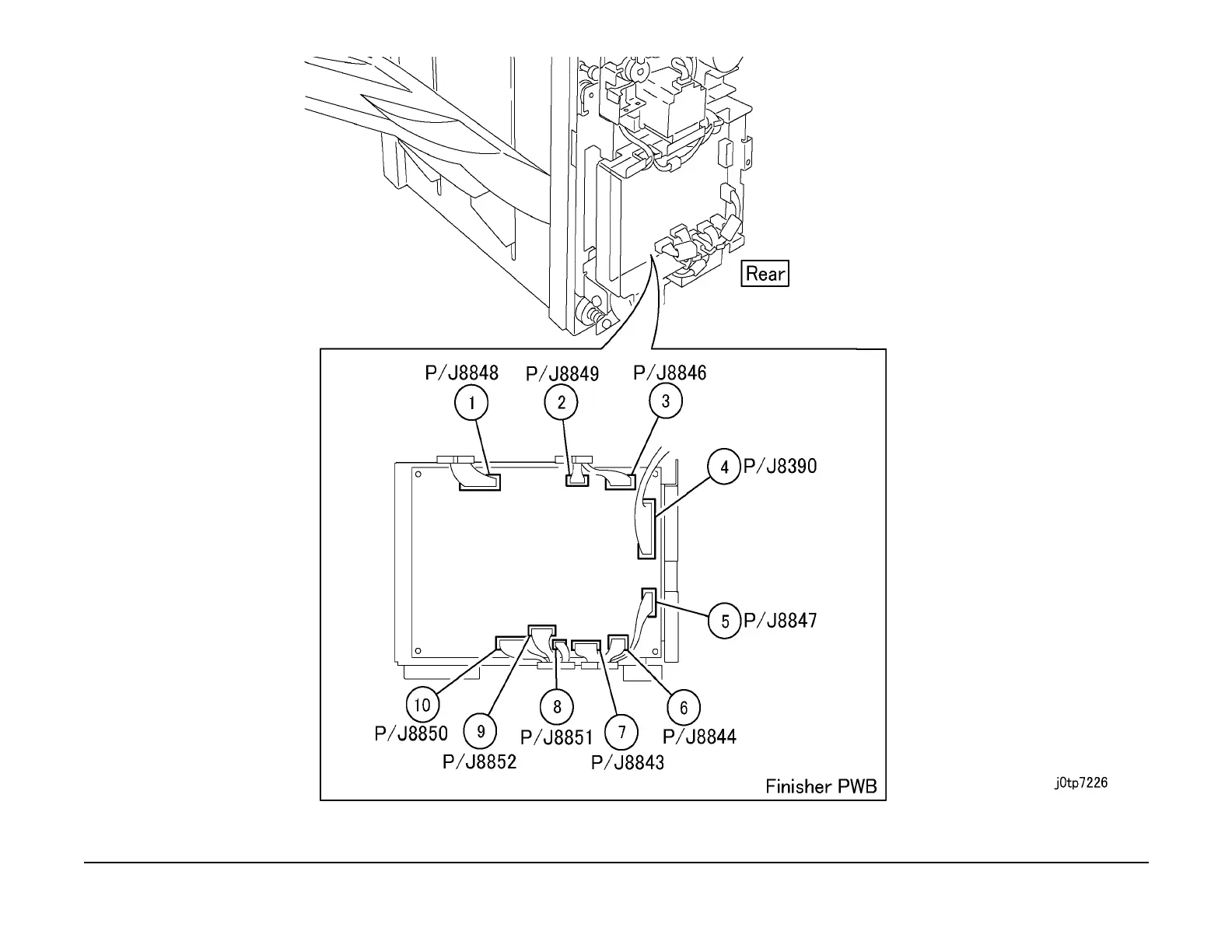 Rear

P/J8848
1

P/J8849
2

P/J8846
3

4 P/J8390

5 P/J8847

10
P/J8850

9
P/J8852

8
P/J8851

7
P/J8843

6
P/J8844

Finisher PWB

j0tp7226