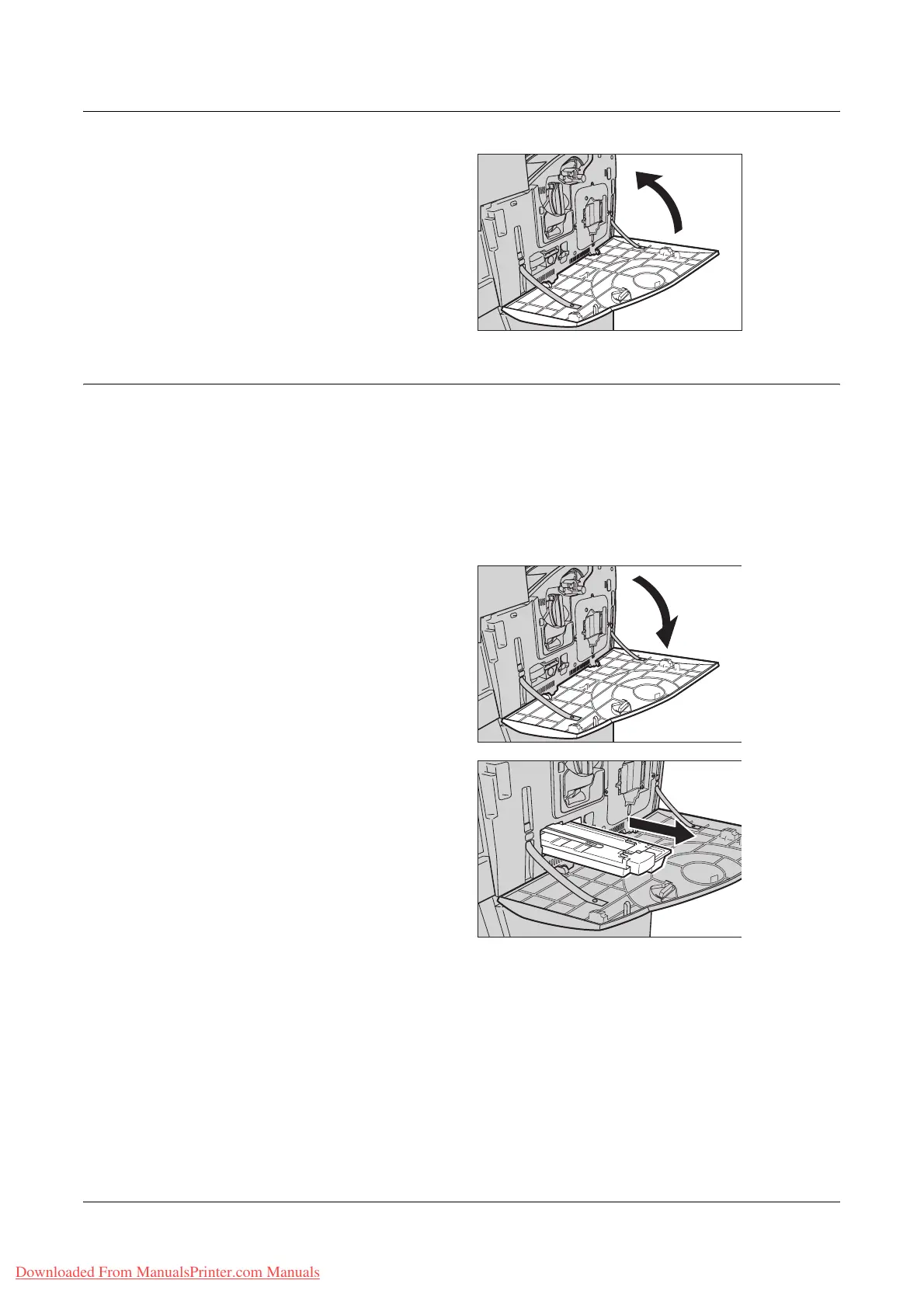 Downloaded From ManualsPrinter.com Manuals