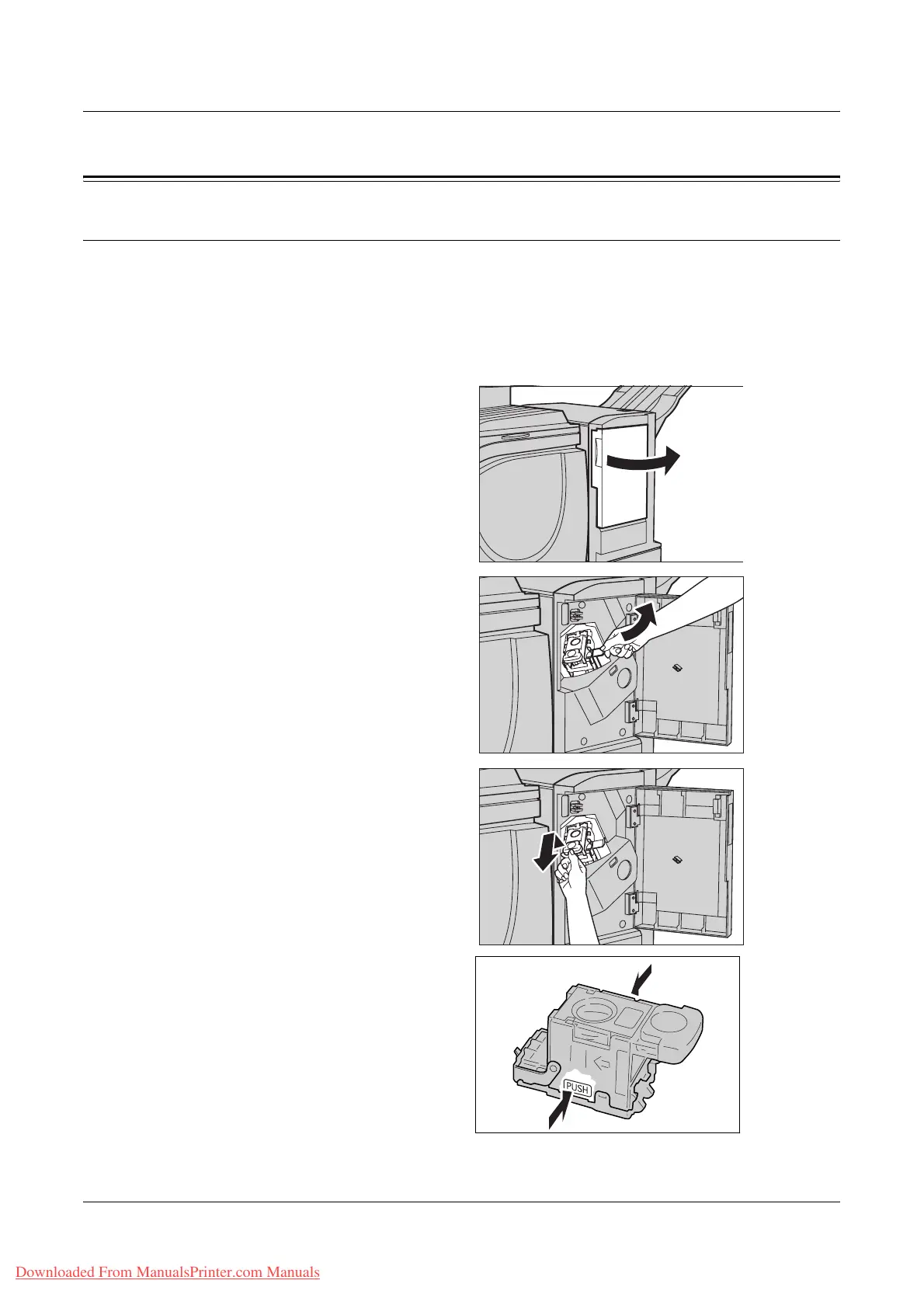 PUSH

Downloaded From ManualsPrinter.com Manuals