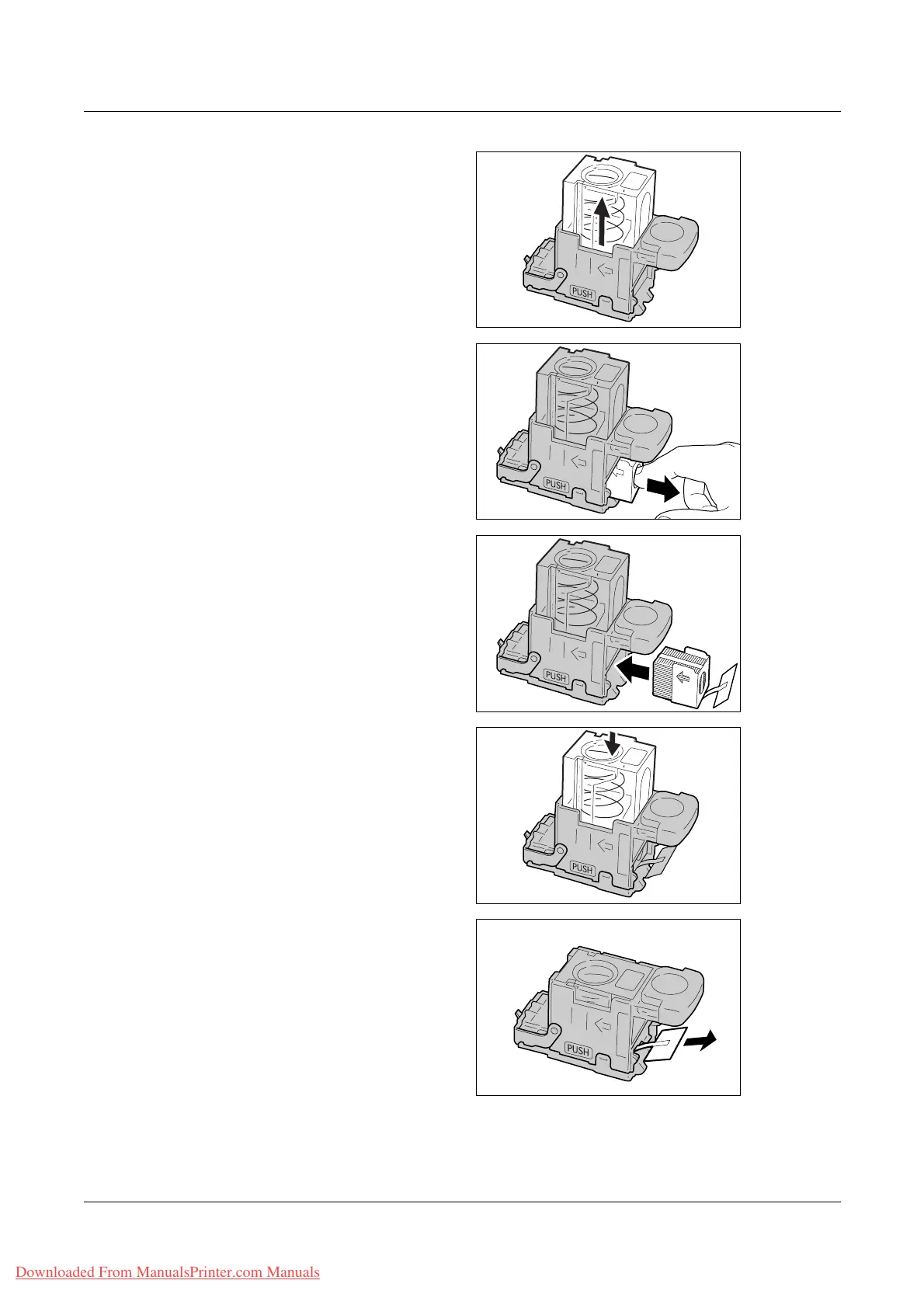 PUSH

PUSH

PUSH

PUSH

PUSH

Downloaded From ManualsPrinter.com Manuals