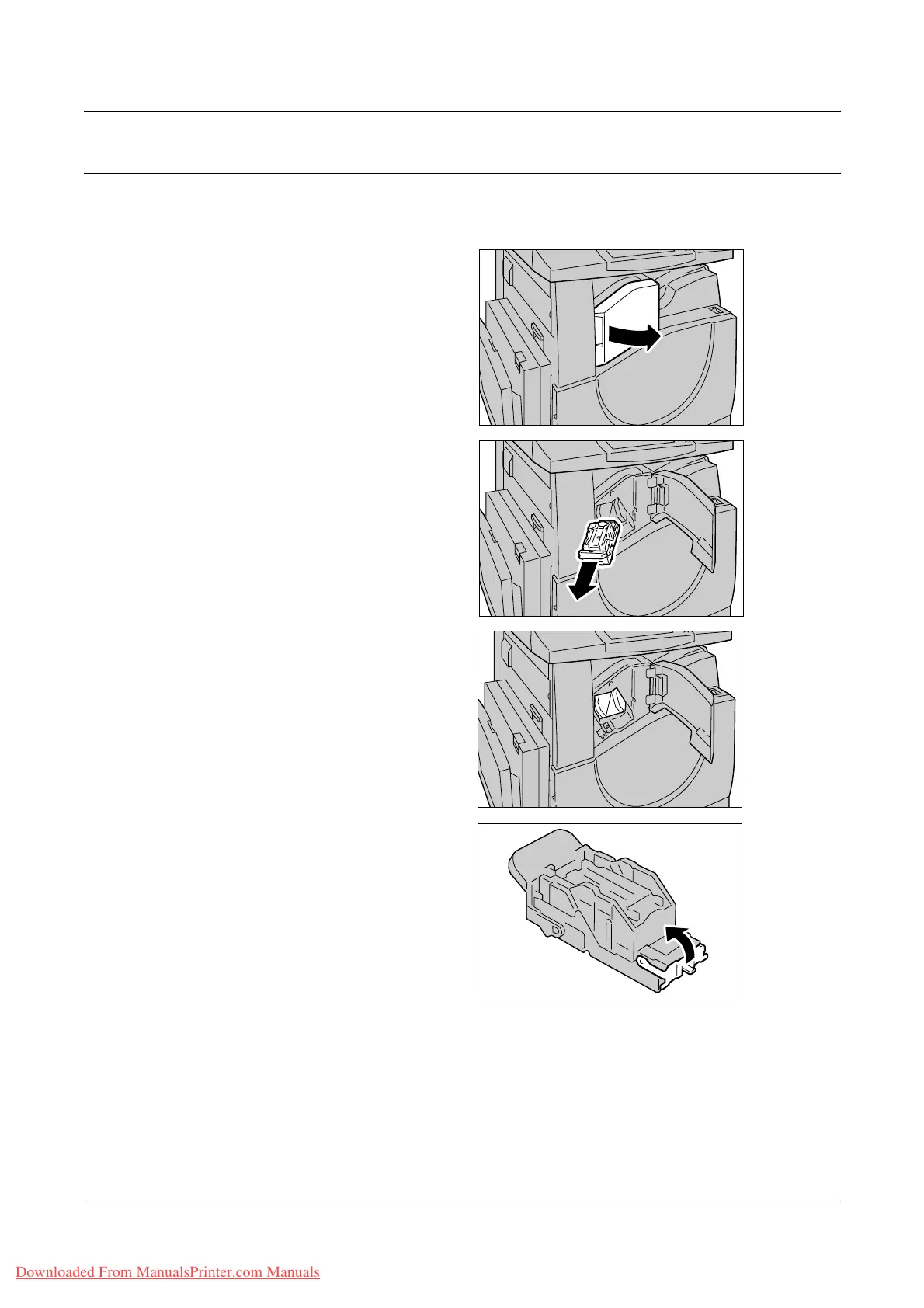 Downloaded From ManualsPrinter.com Manuals