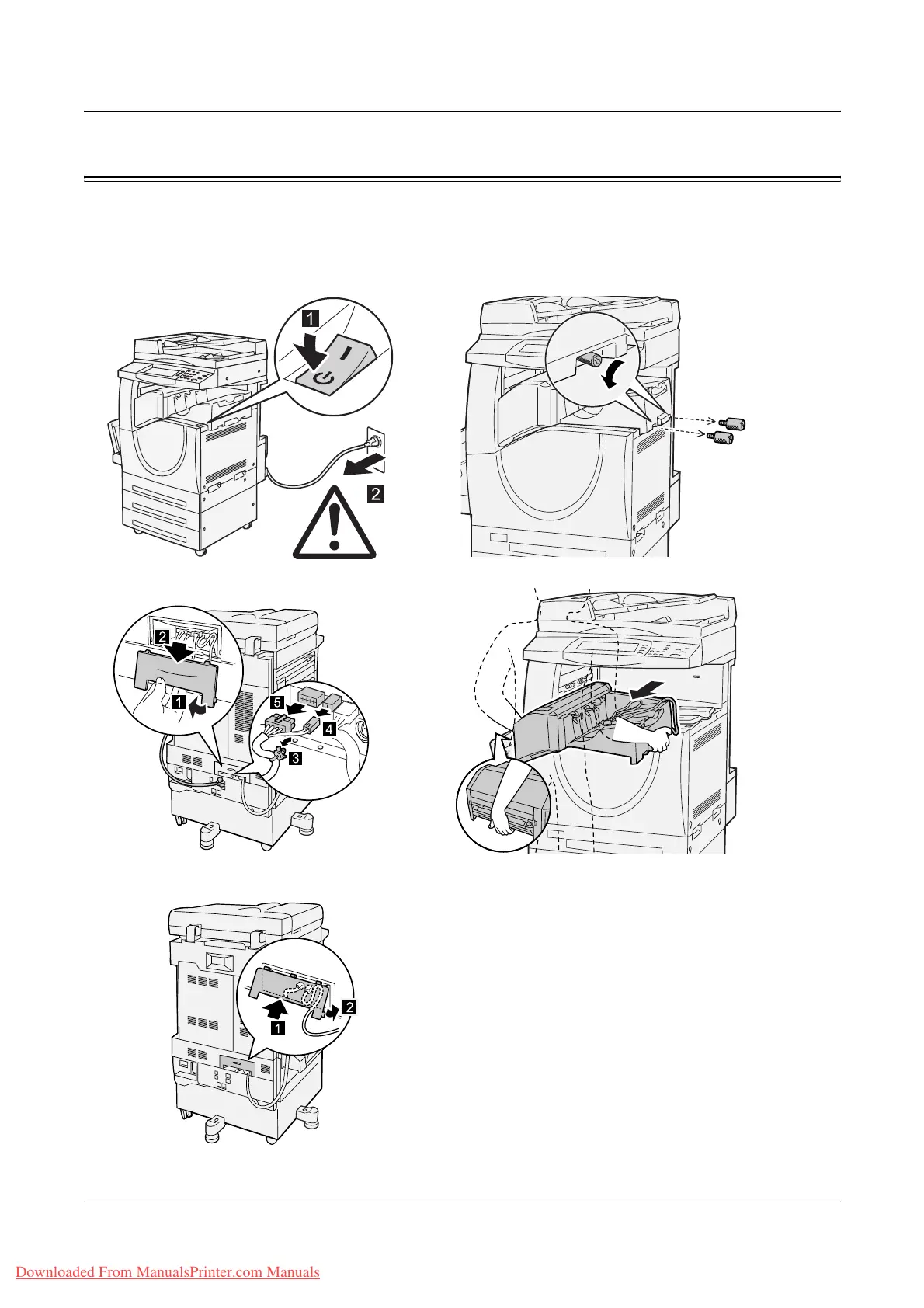 1

2

2

1

5

4

3

1

2

Downloaded From ManualsPrinter.com Manuals