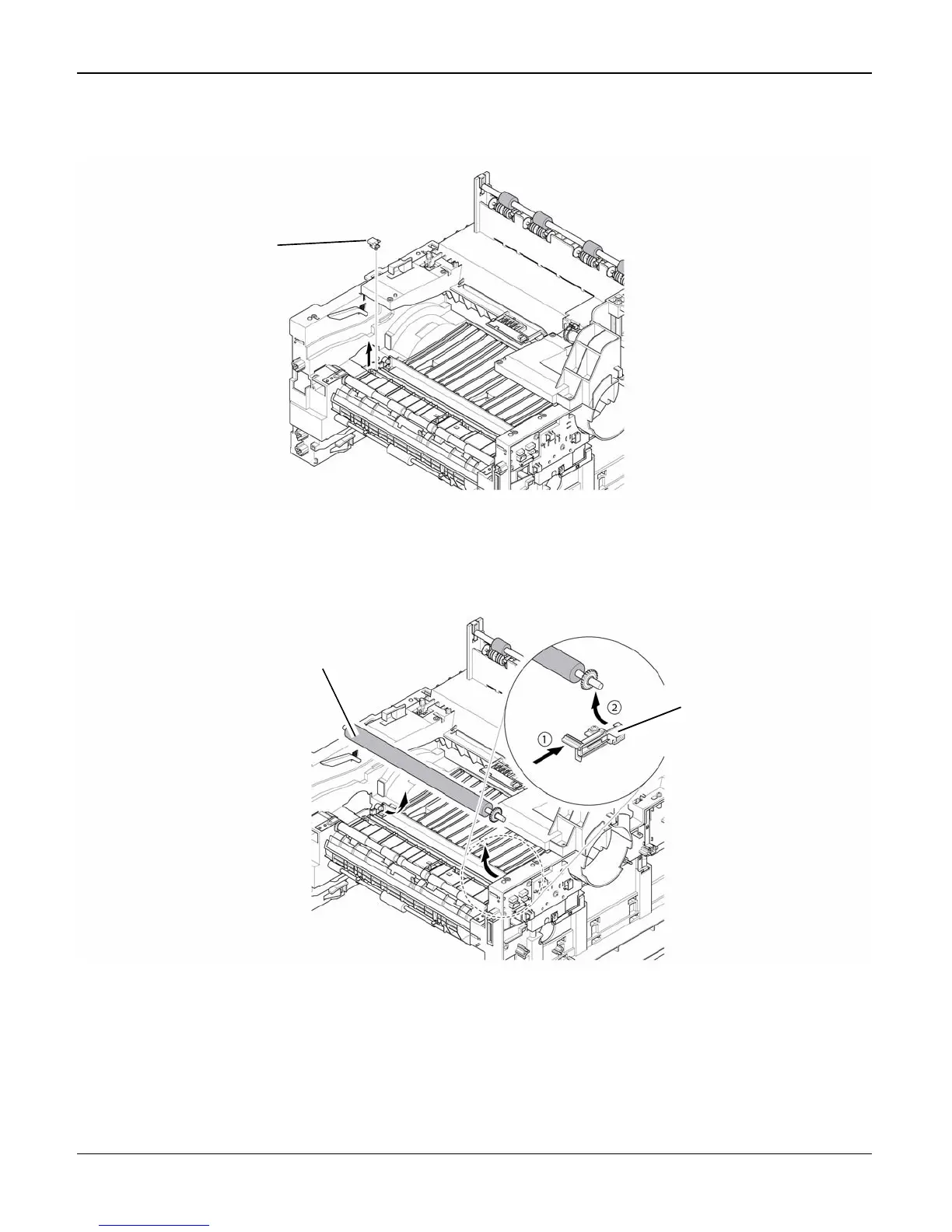 ①

②