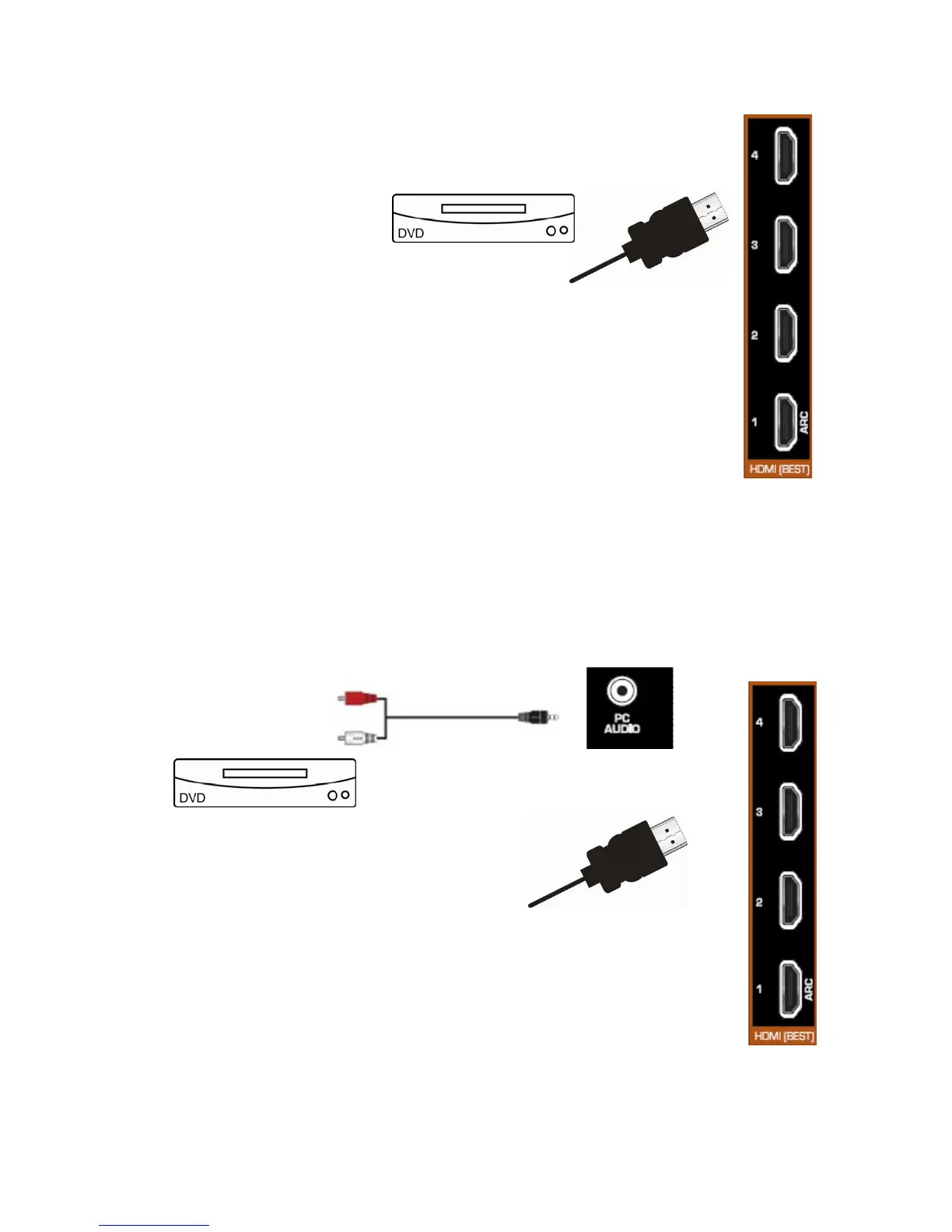 DVD

4

3

2

1

ARC

HDMI (BEST)

PC AUDIO

DVD

4

3

2

1

ARC

HDMI (BEST)