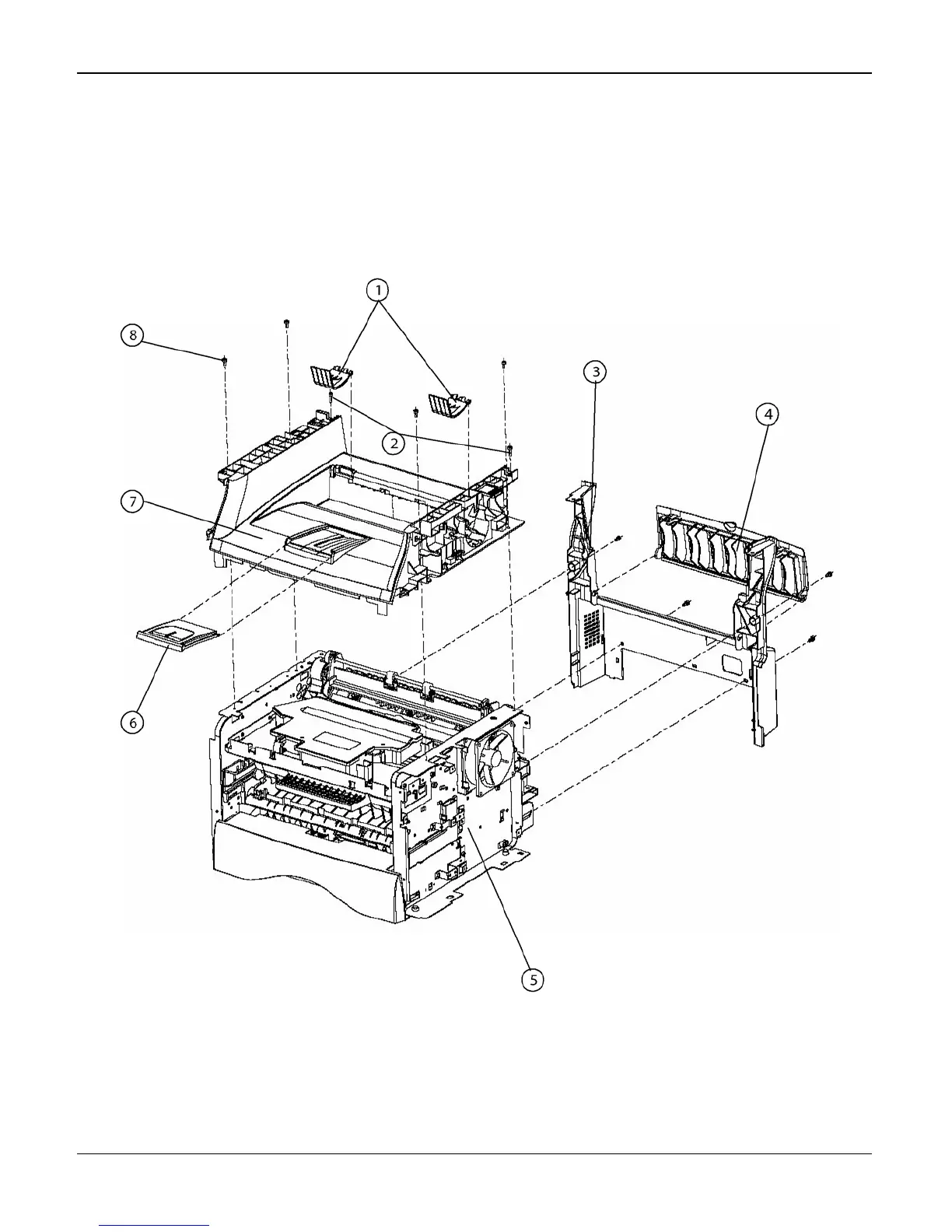 1
8
3
2
4
7
6
5