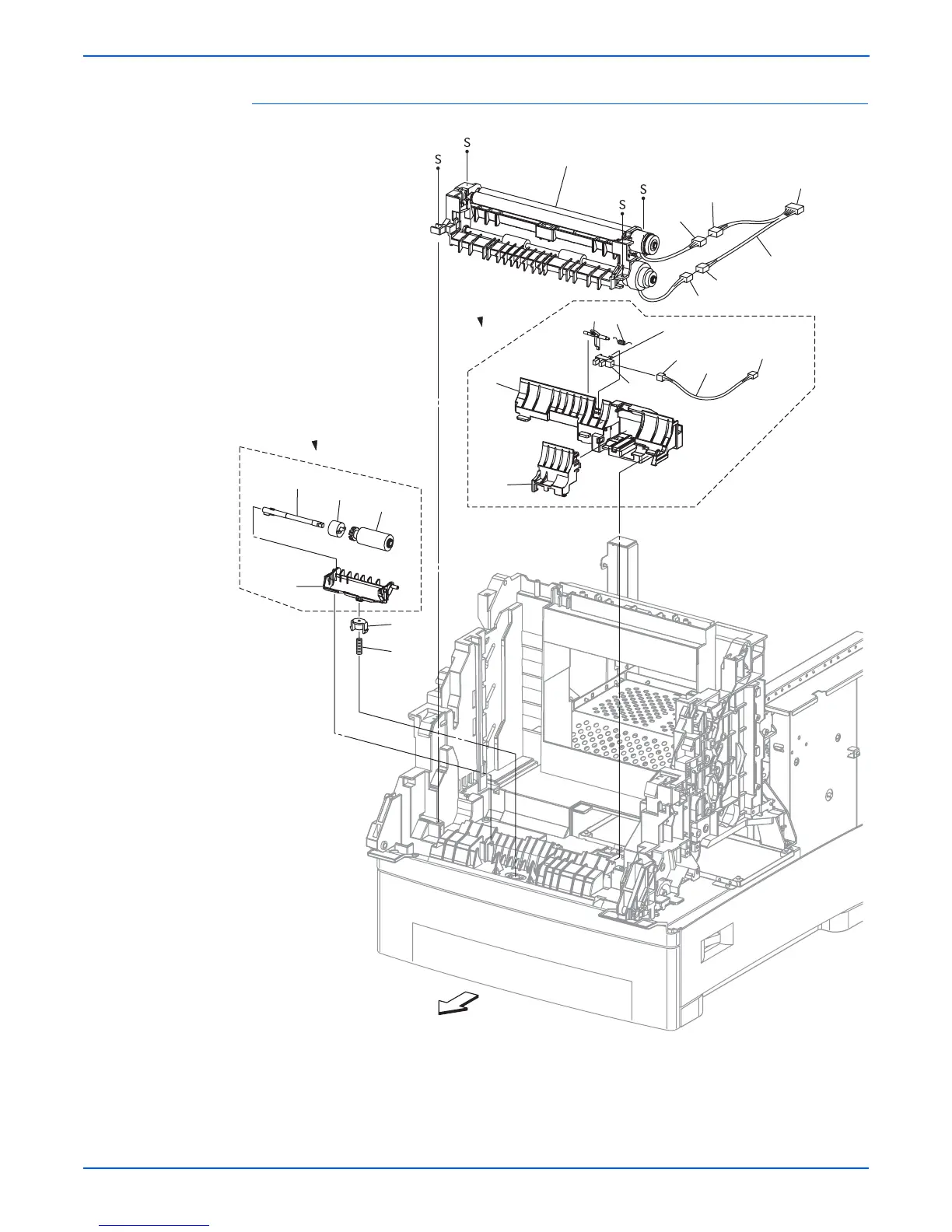 S
S
S
S