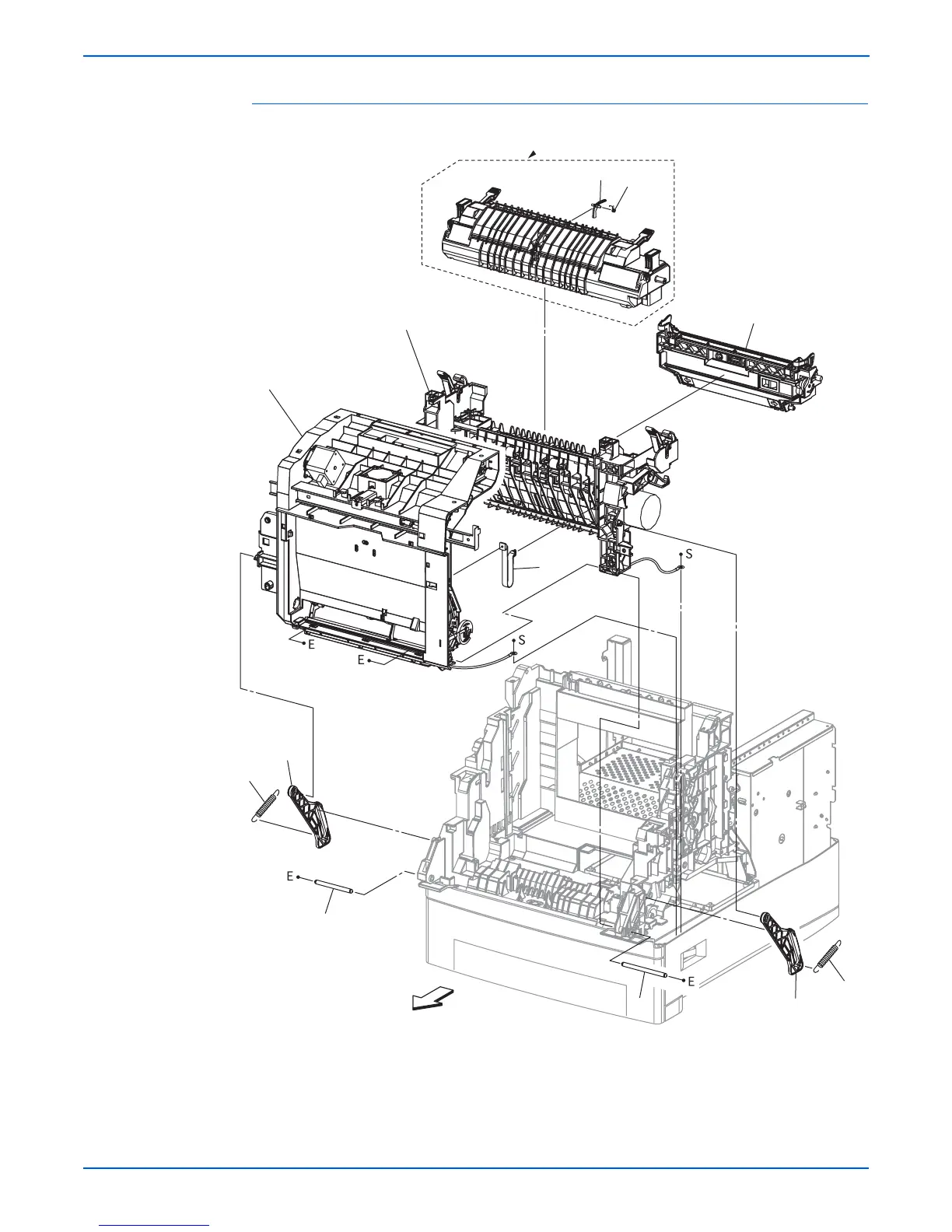 S

S

E

E

E

E