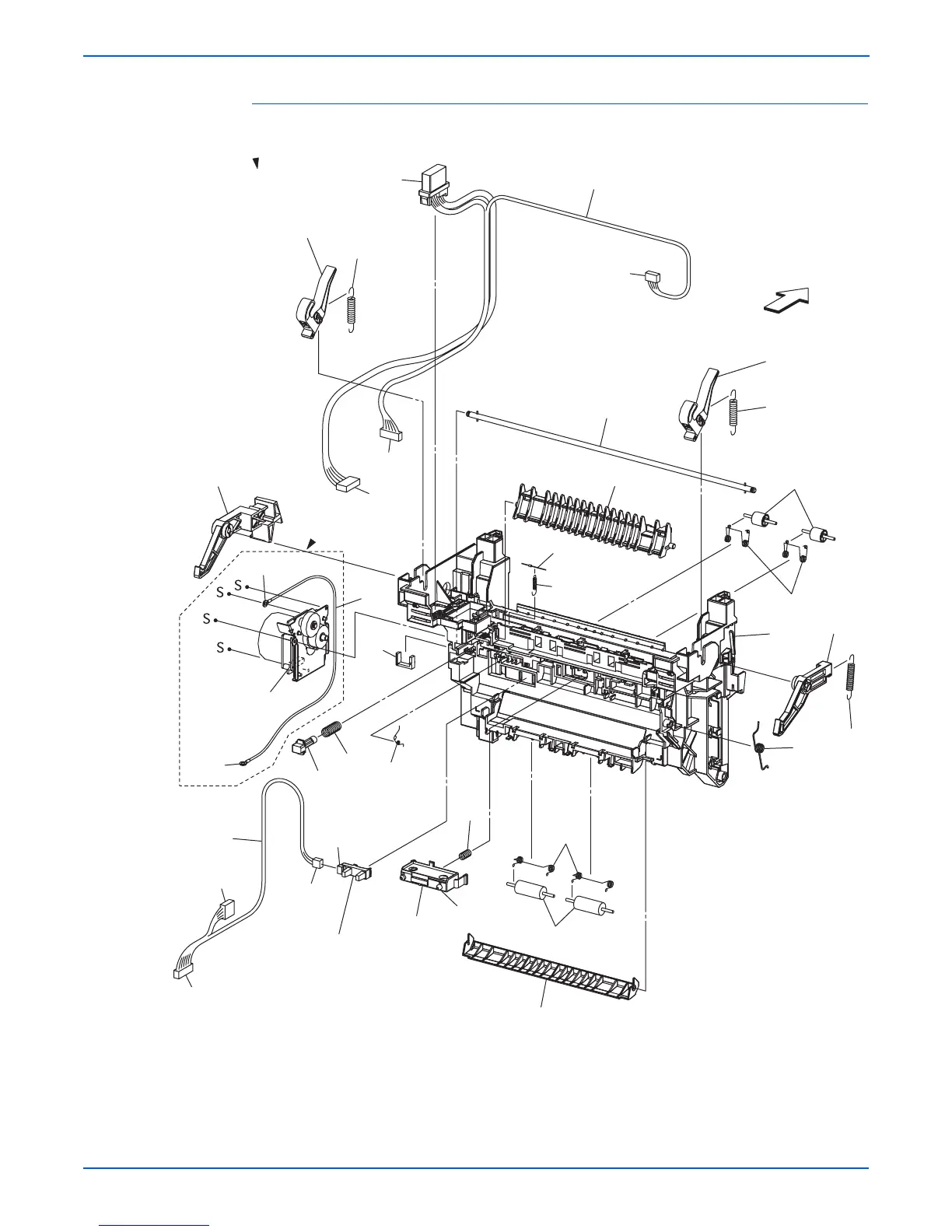 S
S
S
S