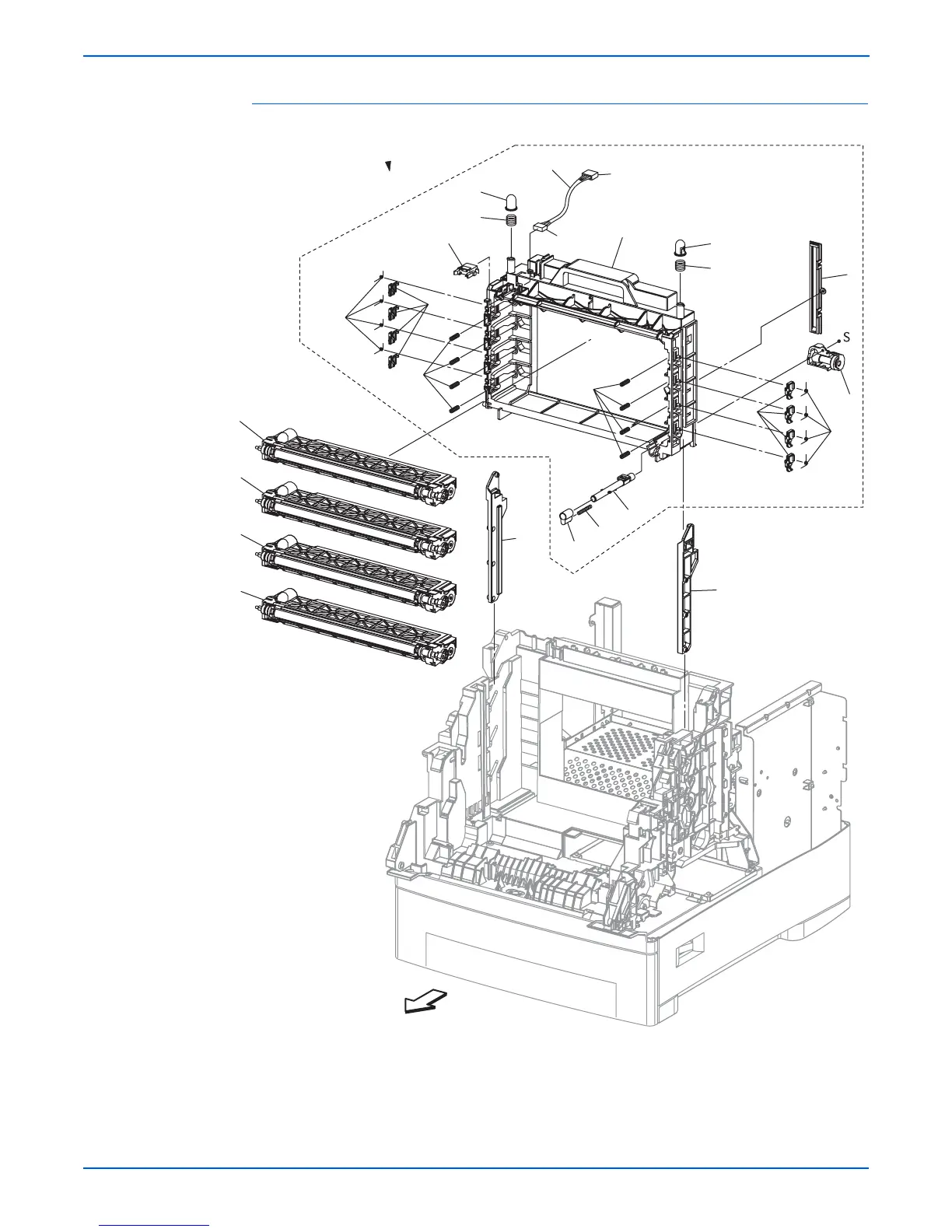 S