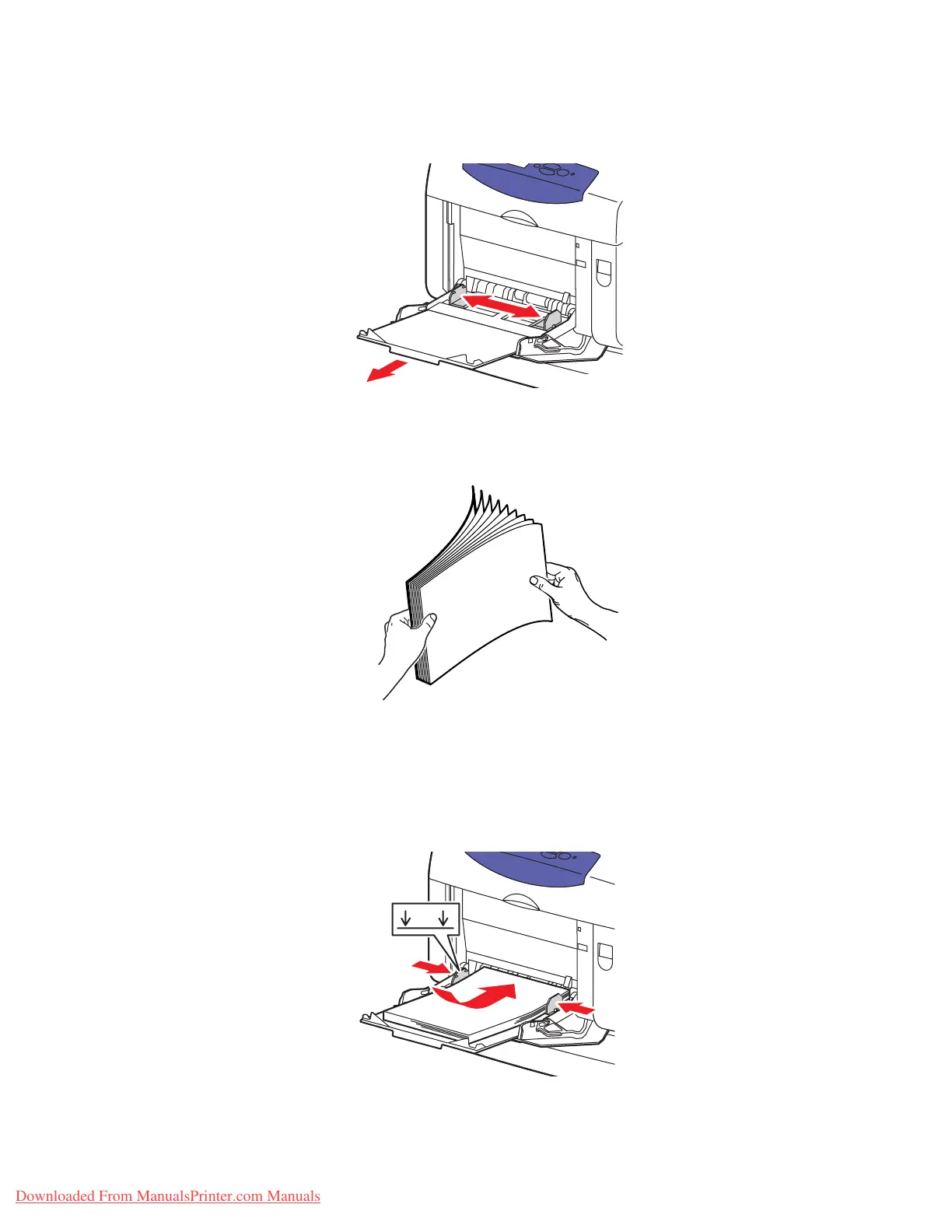 Downloaded From ManualsPrinter.com Manuals