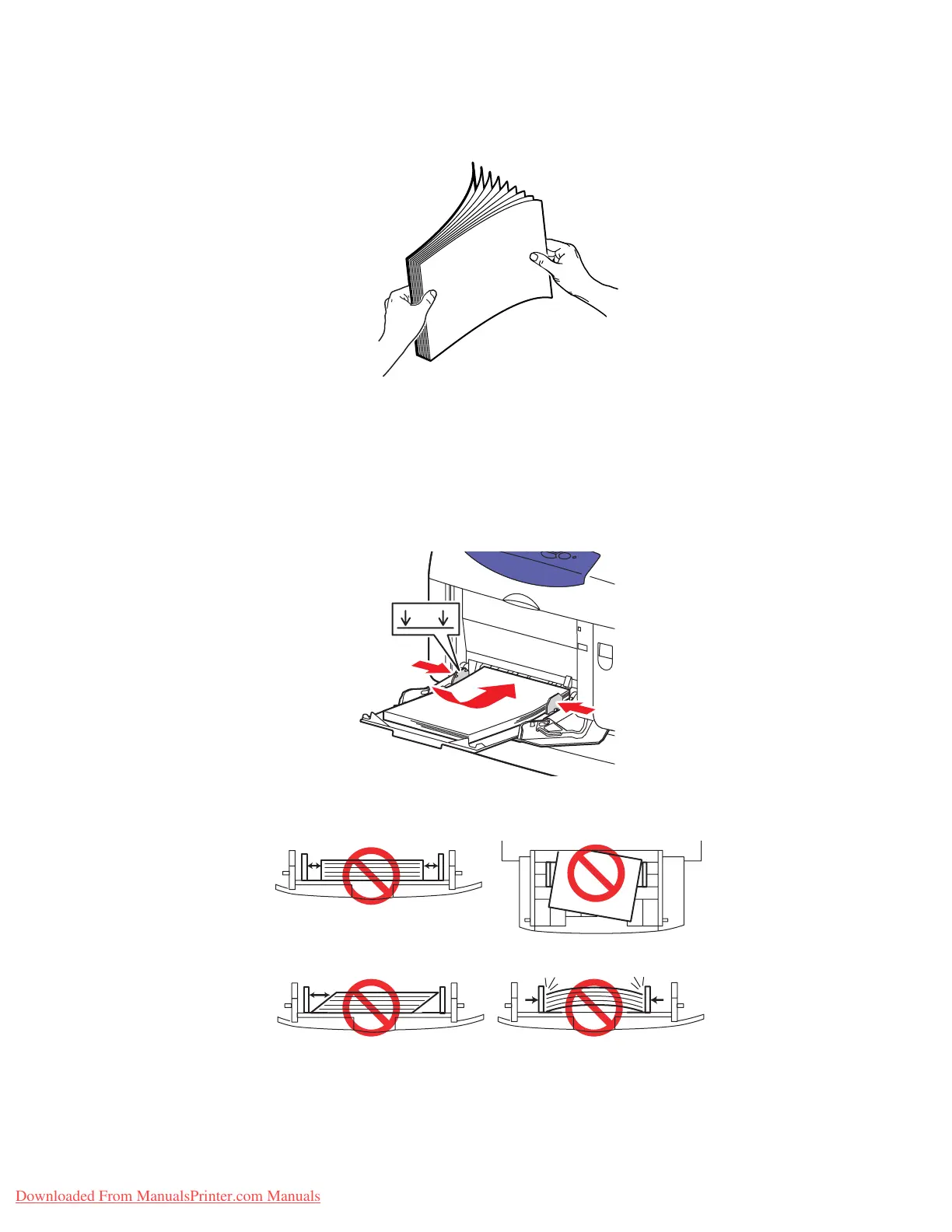 Downloaded From ManualsPrinter.com Manuals