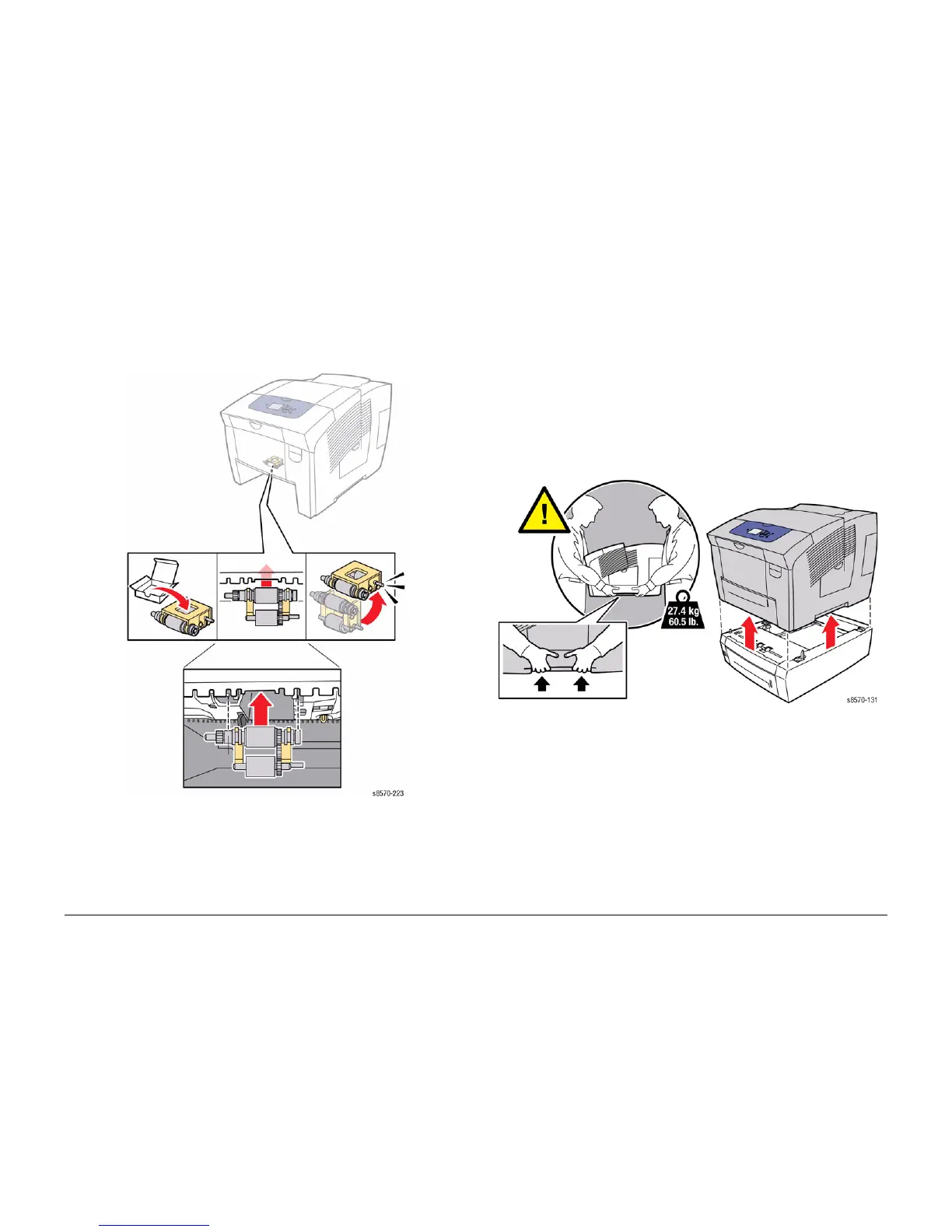 s8570-223

27.4 kg
60.5 lb.

s8570-131