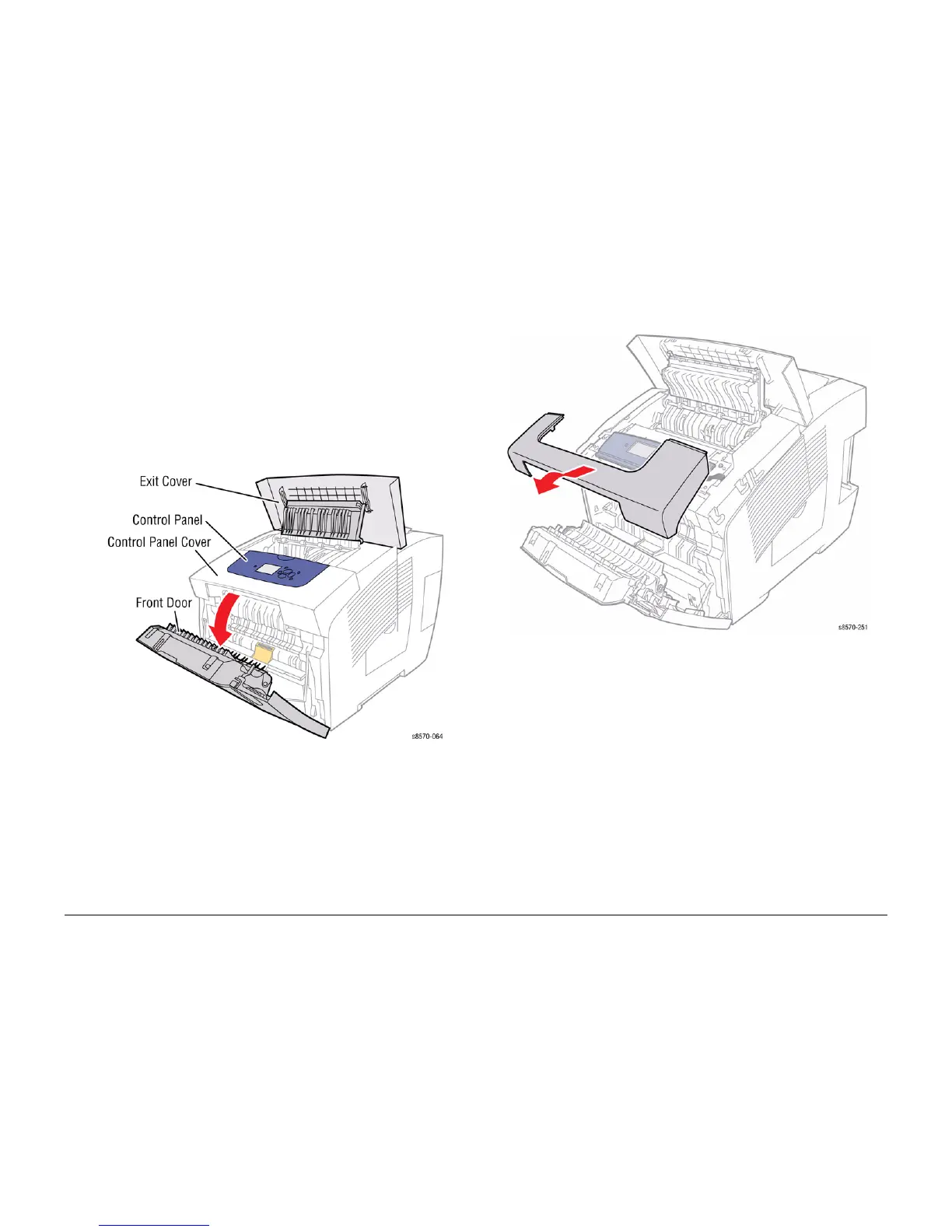 Exit Cover
Control Panel
Control Panel Cover
Front Door
s8570-064

s8570-251