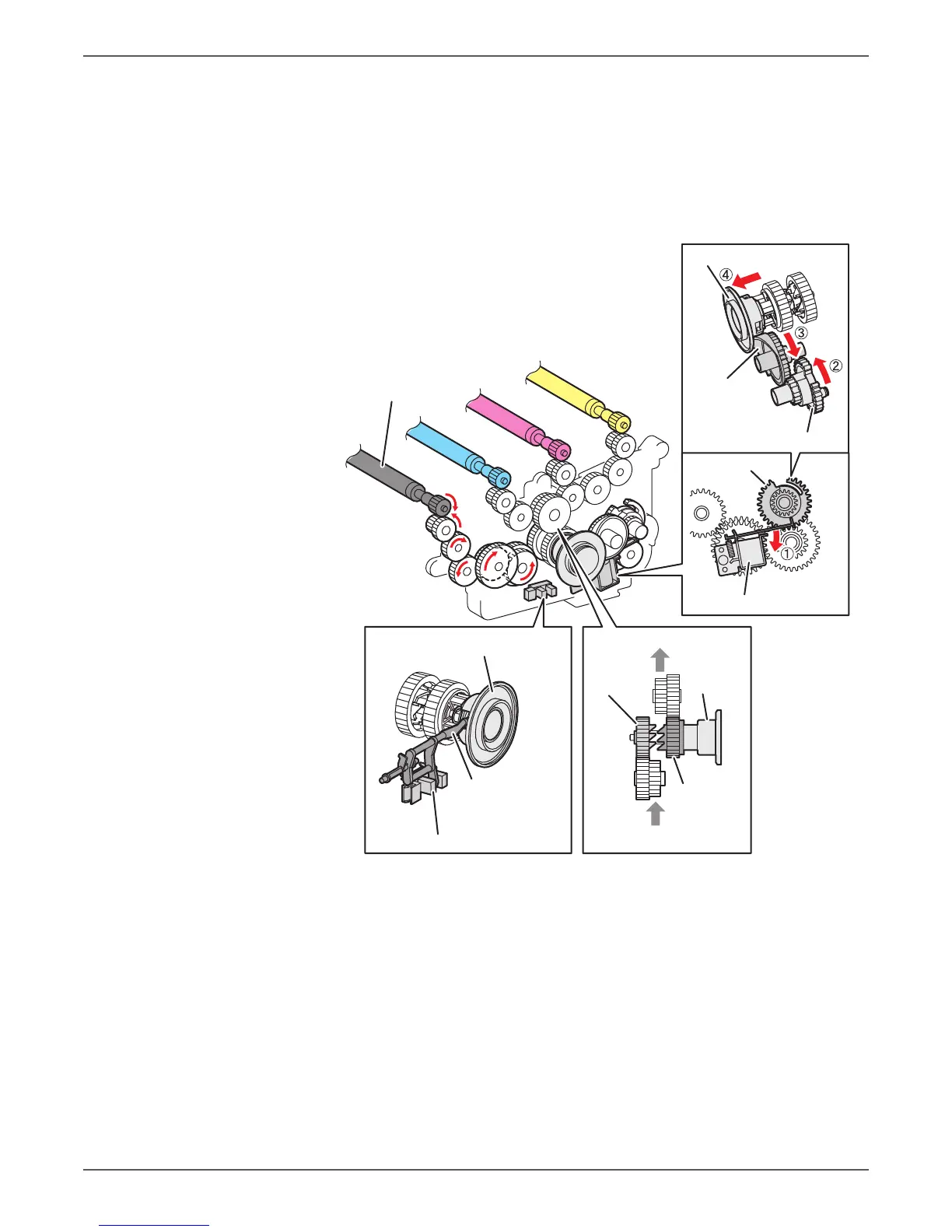 ④

③

②

①