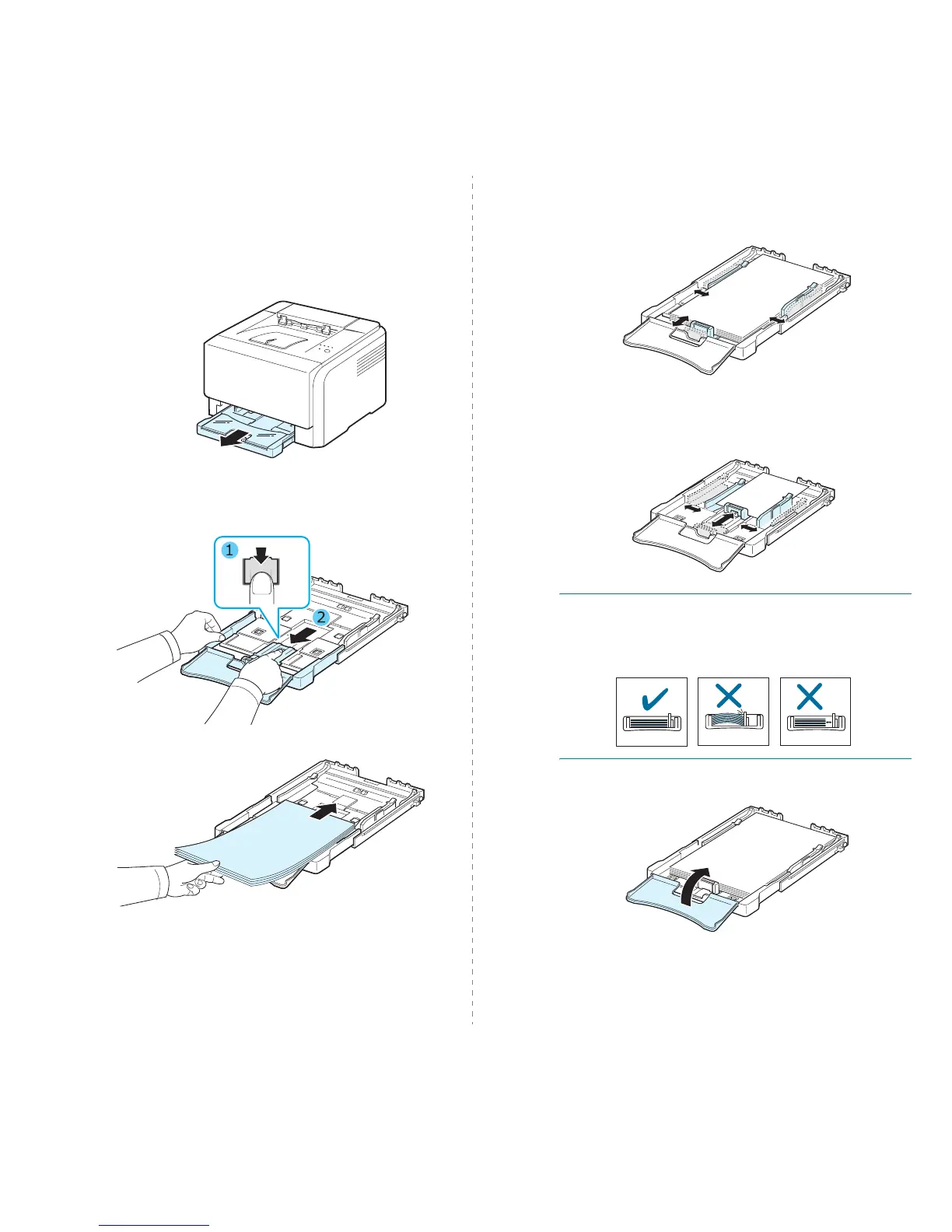 1

2