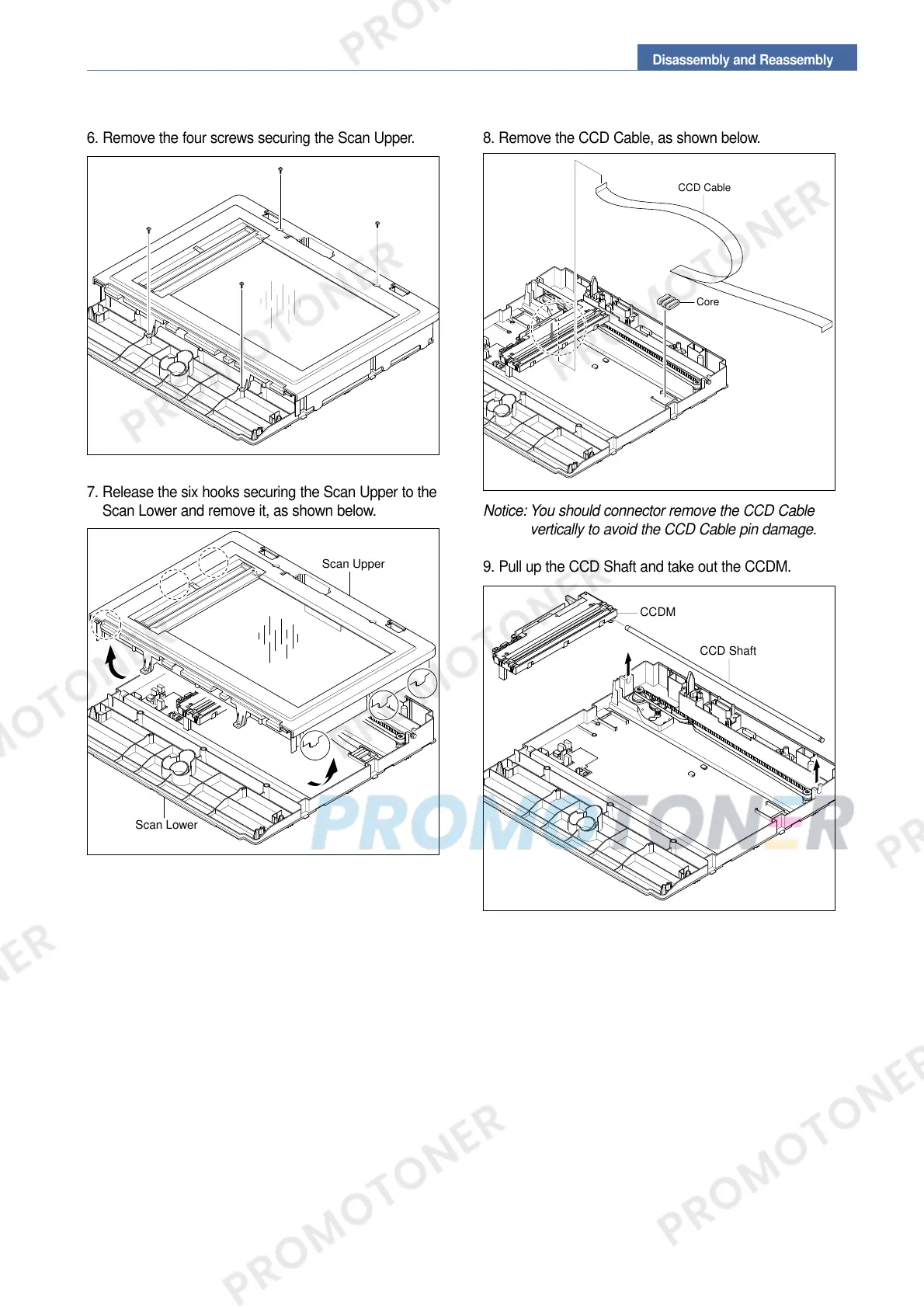 Disassembly and Reassembly

6. Remove the four screws securing the Scan Upper.

7. Release the six hooks securing the Scan Upper to the Scan Lower and remove it, as shown below.

Scan Upper

Scan Lower

8. Remove the CCD Cable, as shown below.

CCD Cable

Core

Notice: You should connector remove the CCD Cable vertically to avoid the CCD Cable pin damage.

9. Pull up the CCD Shaft and take out the CCDM.

CCDM

CCD Shaft

PROMOTONER