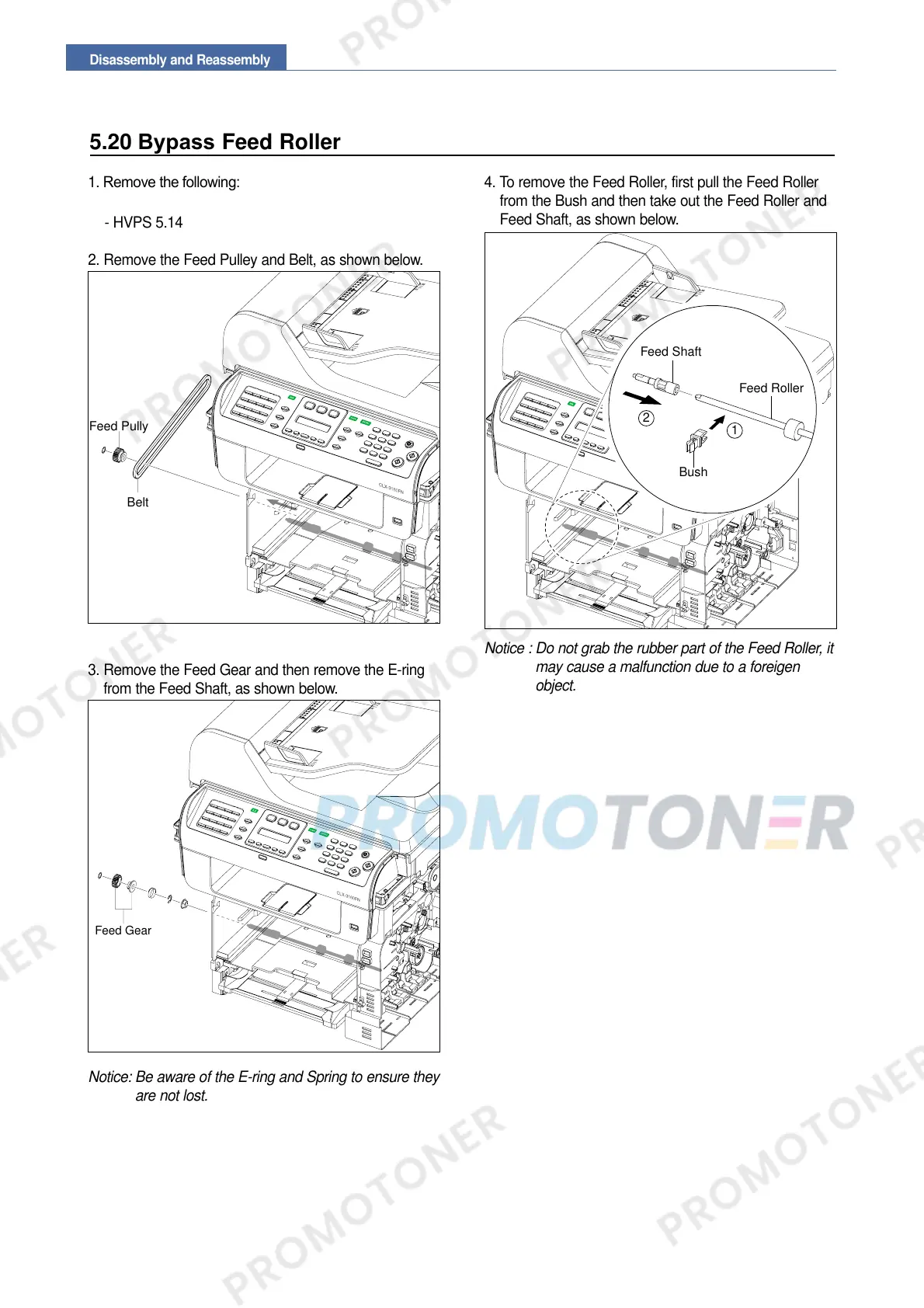 Disassembly and Reassembly

5.20 Bypass Feed Roller

1. Remove the following:

- HVPS 5.14

2. Remove the Feed Pulley and Belt, as shown below.

Feed Pully

Belt

CLX-3160FN

3. Remove the Feed Gear and then remove the E-ring from the Feed Shaft, as shown below.

Feed Gear

CLX-3160FN

Notice: Be aware of the E-ring and Spring to ensure they are not lost.

4. To remove the Feed Roller, first pull the Feed Roller from the Bush and then take out the Feed Roller and Feed Shaft, as shown below.

Feed Shaft

Feed Roller

2

1

Bush

Notice : Do not grab the rubber part of the Feed Roller, it may cause a malfunction due to a foreigen object.

PROMOTONER