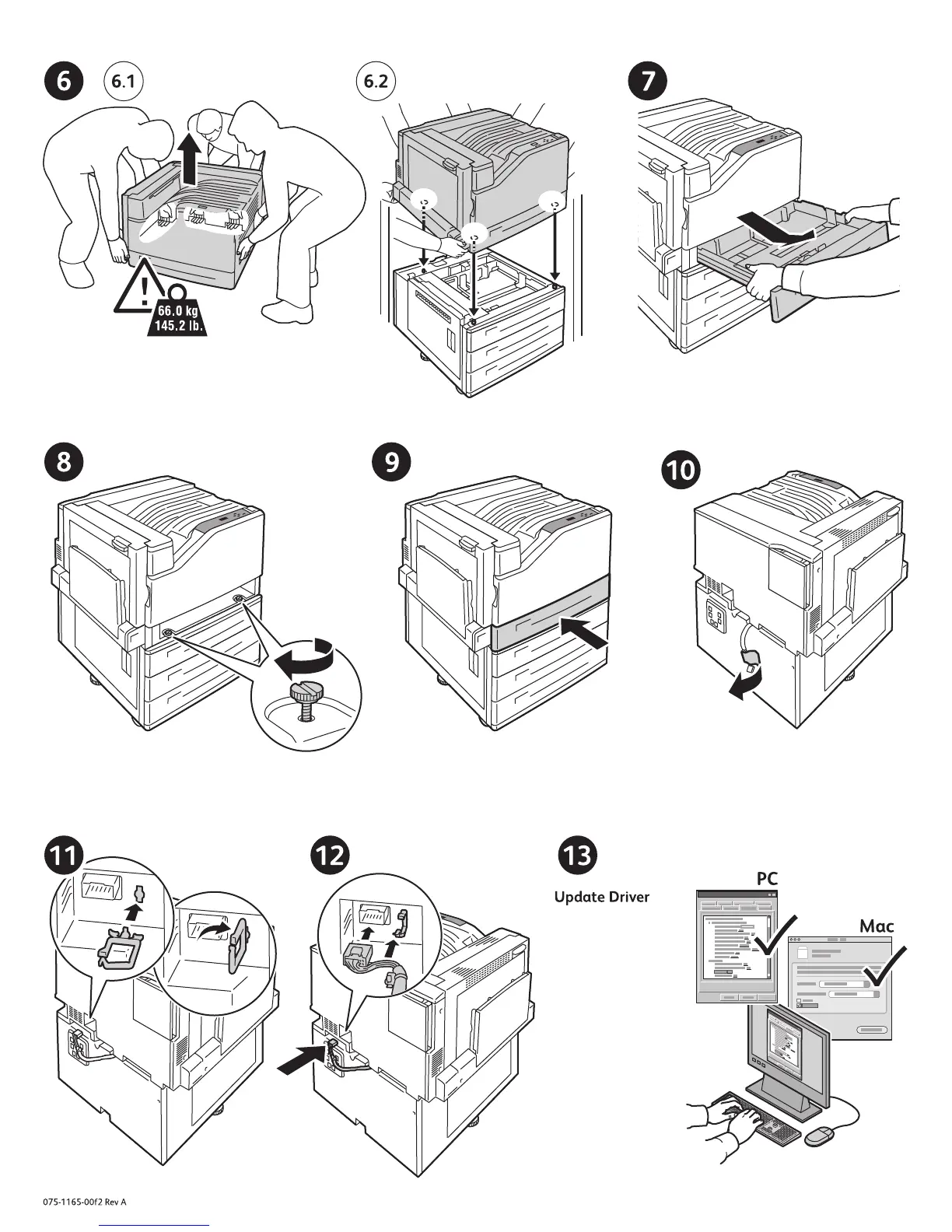 6 6.1

66.0 kg
145.2 lb.

6.2

7

8

9

10

11

12

13

Update Driver

PC

Mac

075-1165-00f2 Rev A