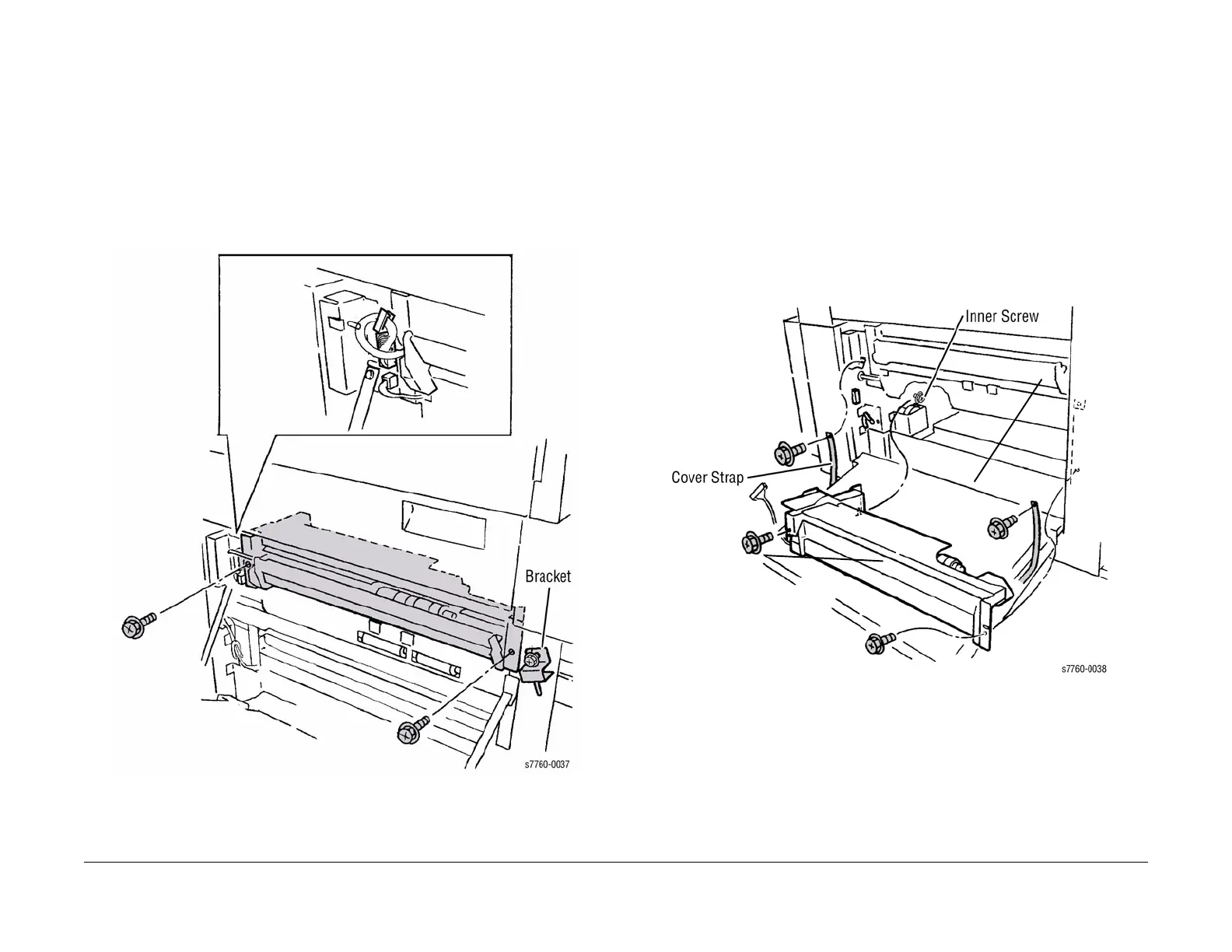 Bracket

s7760-0037

Inner Screw

Cover Strap

s7760-0038