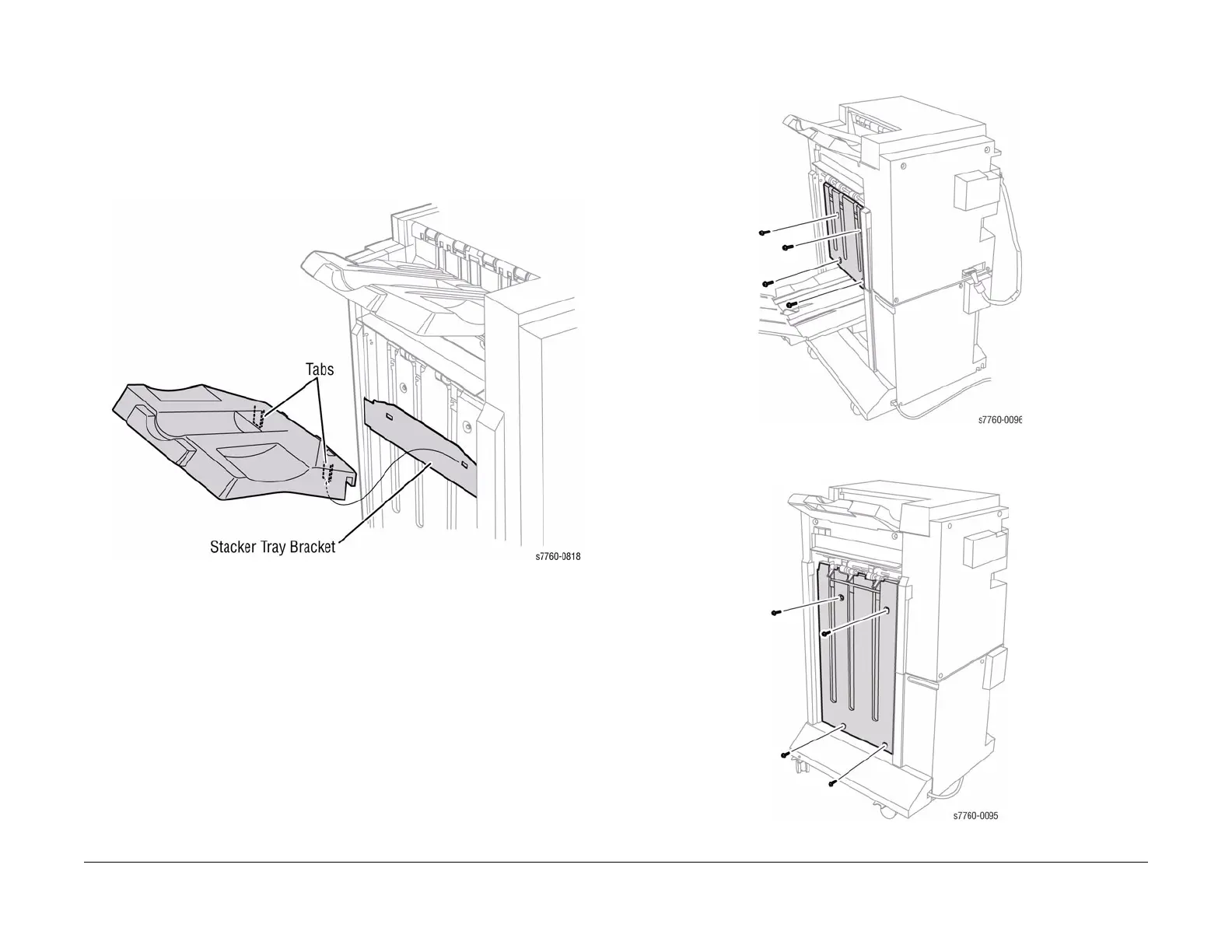 Tabs

Stacker Tray Bracket

s7760-0818

s7760-0096

s7760-0095