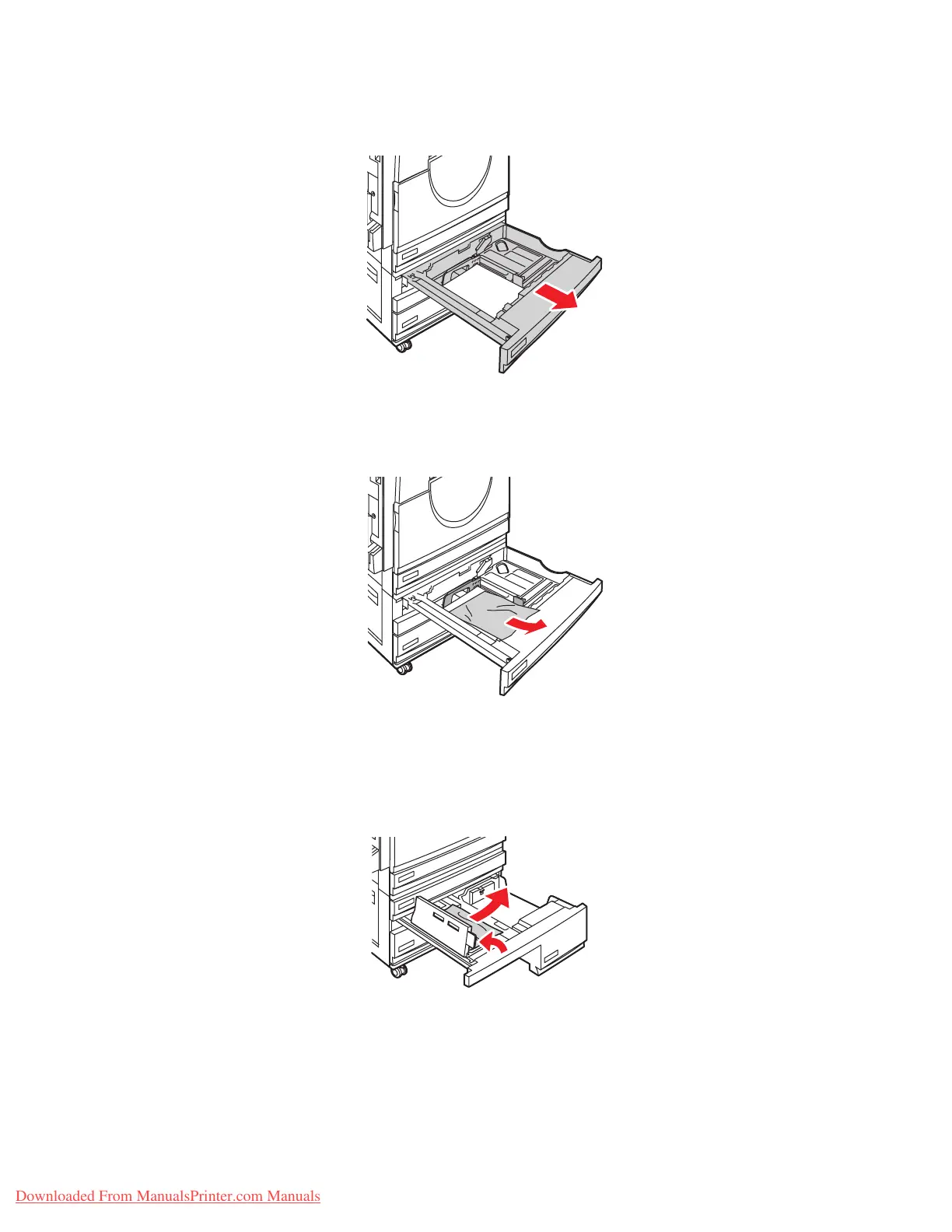 Downloaded From ManualsPrinter.com Manuals