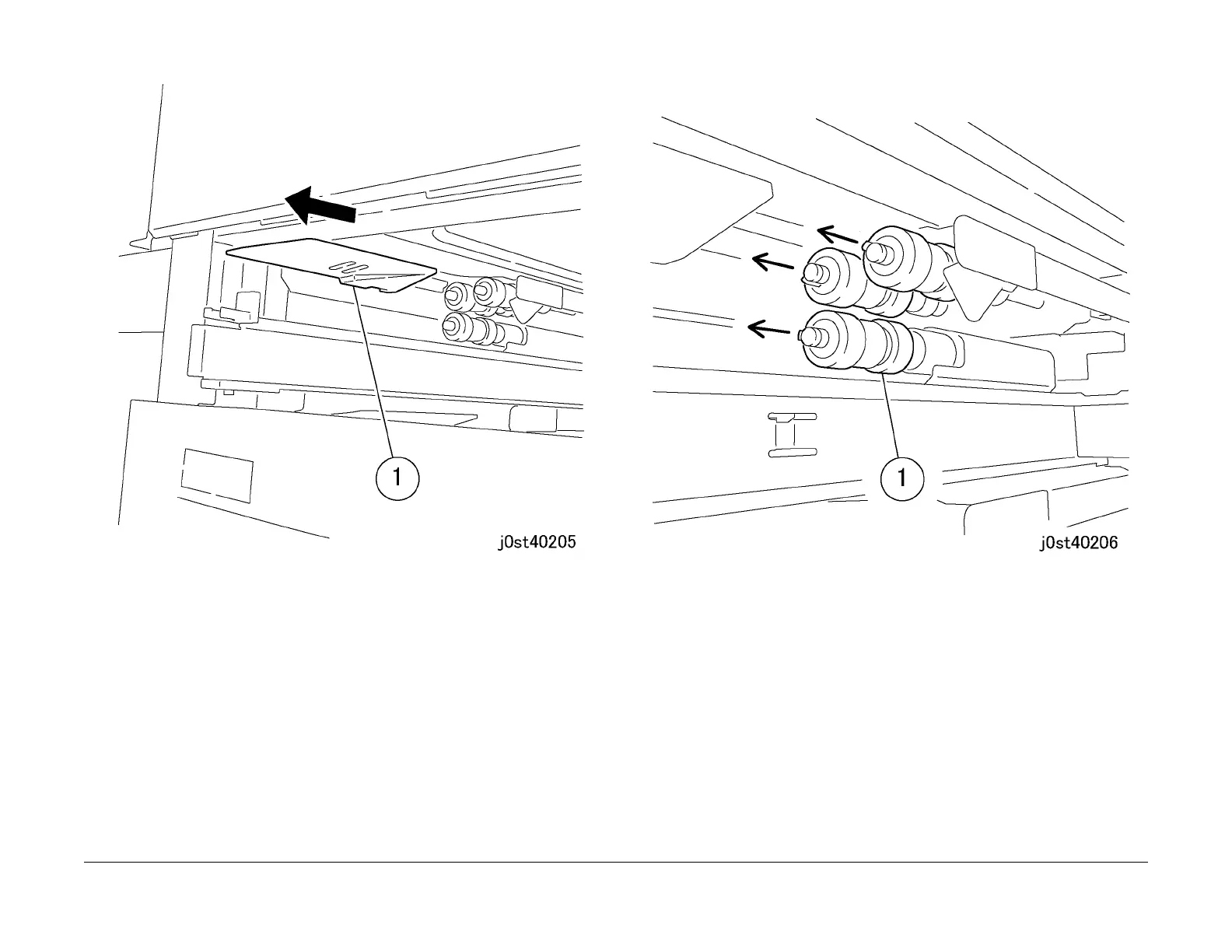 1

j0st40205

1

j0st40206