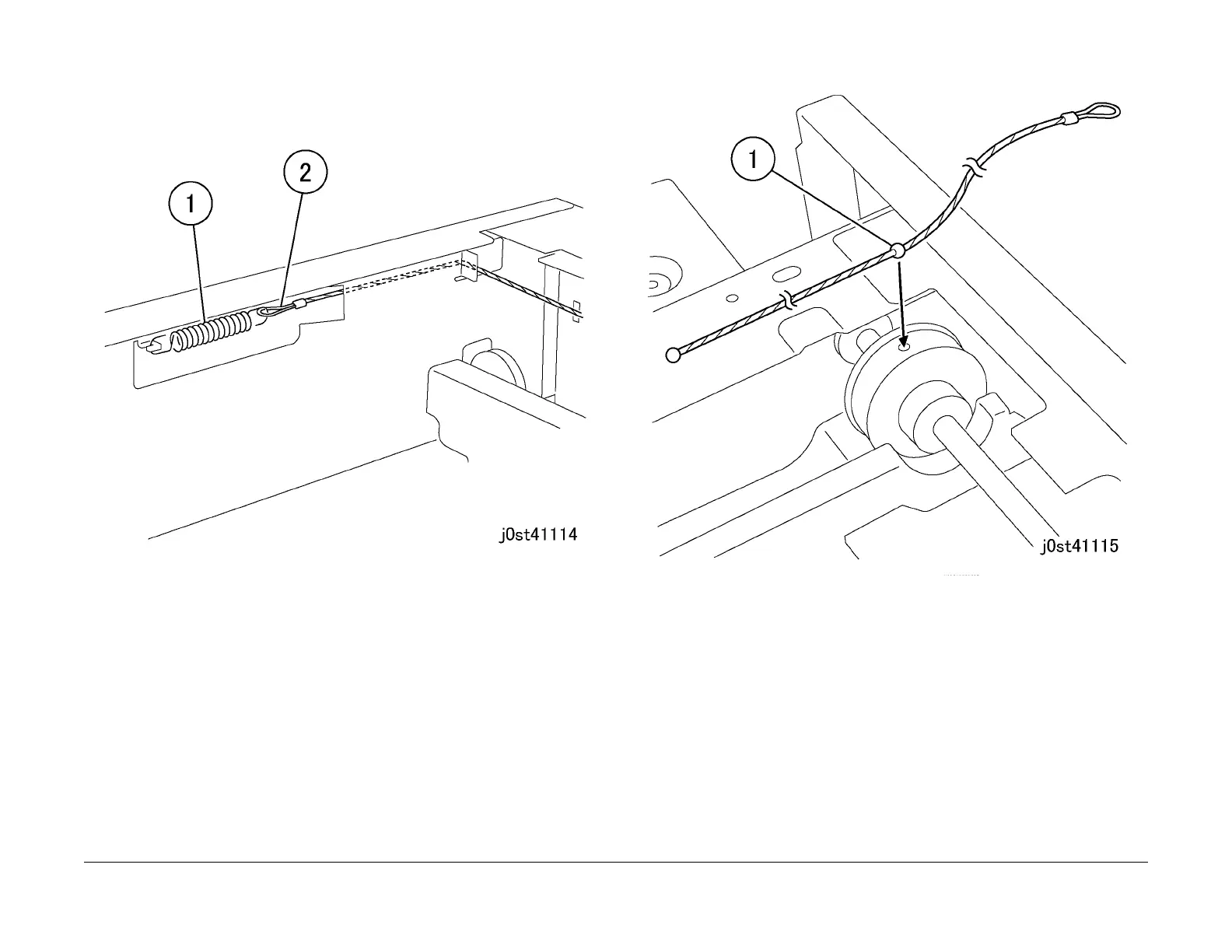 1

2

j0st41114

1

j0st41115