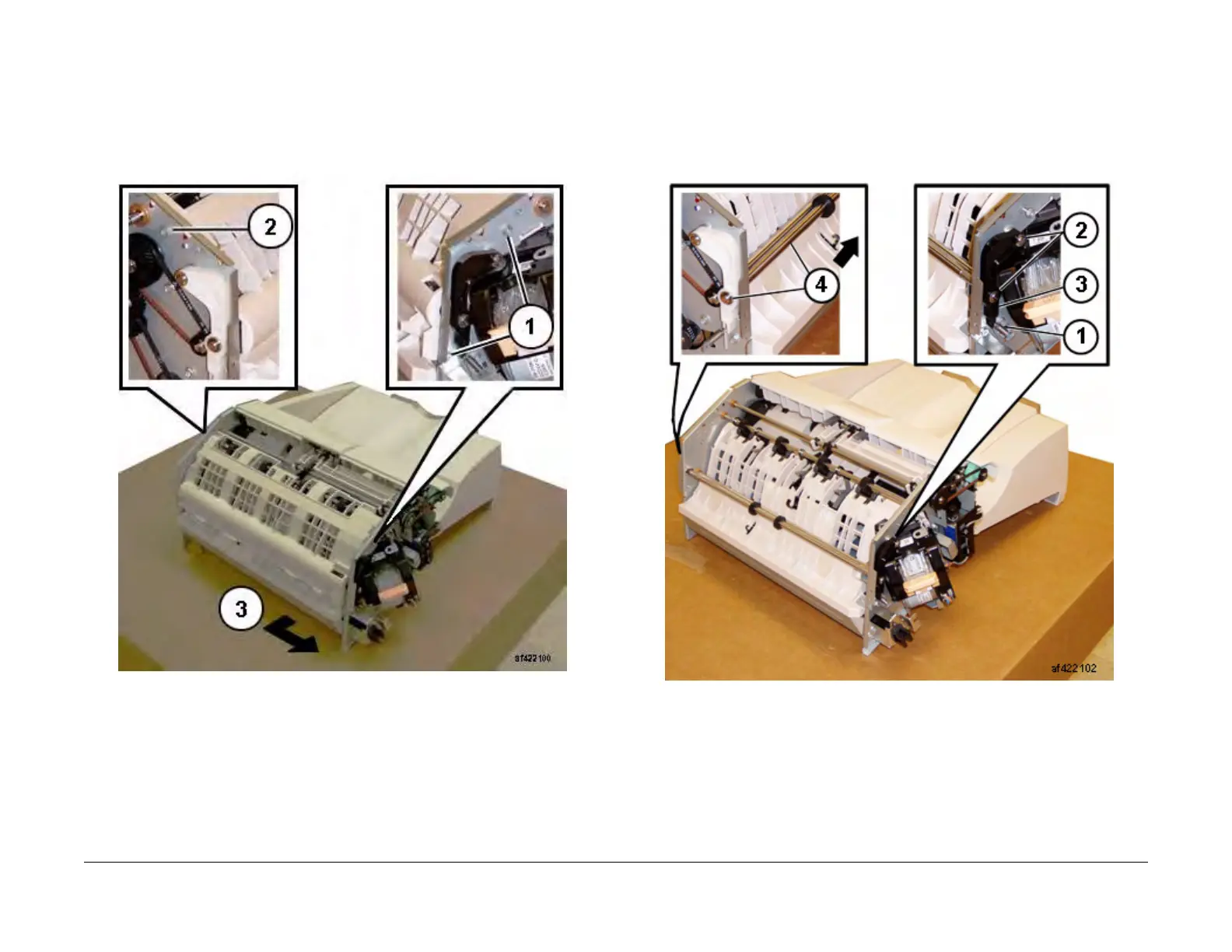 2

1

3

af422100

4

2

3

1

af422102