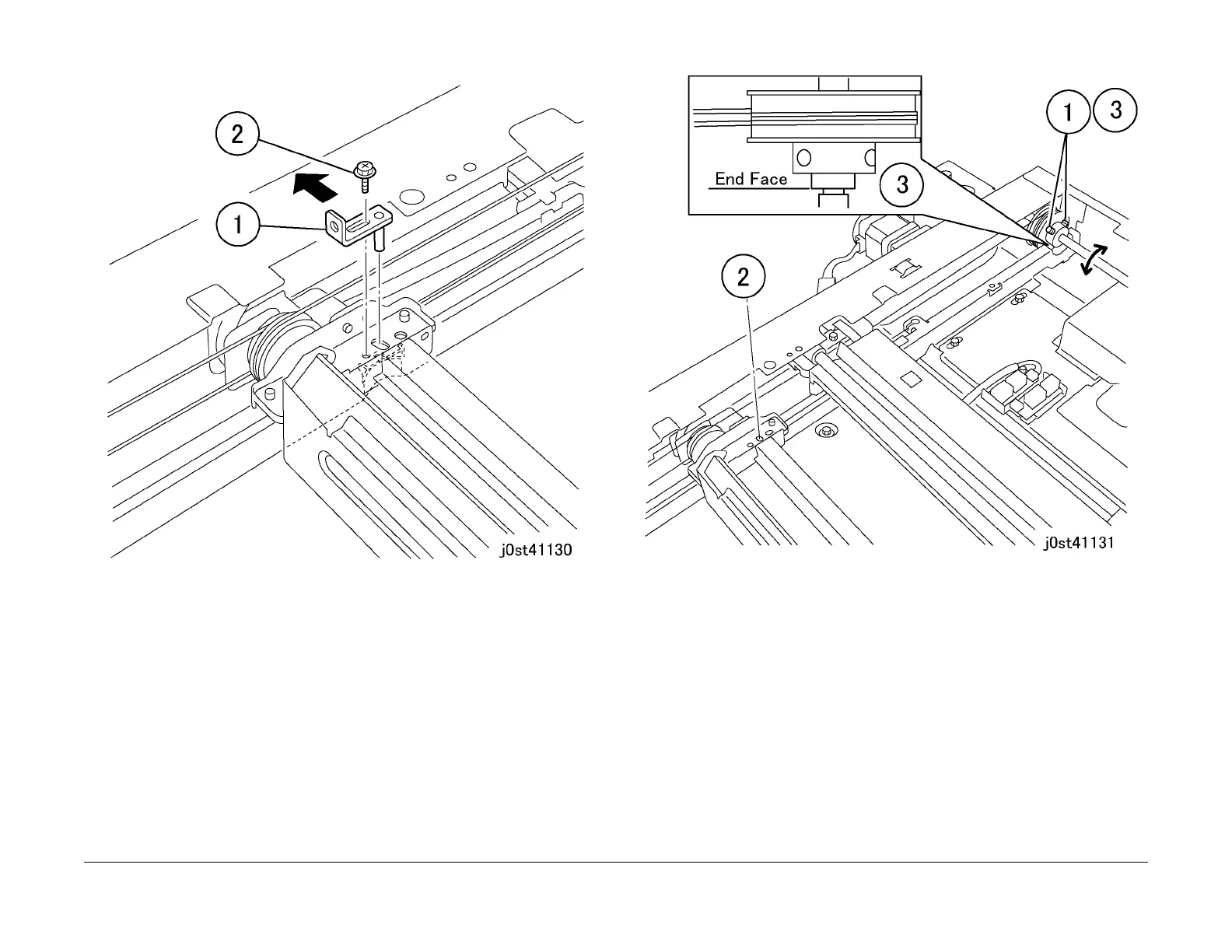 2

1

j0st41130

End Face

3

1 3

2

j0st41131