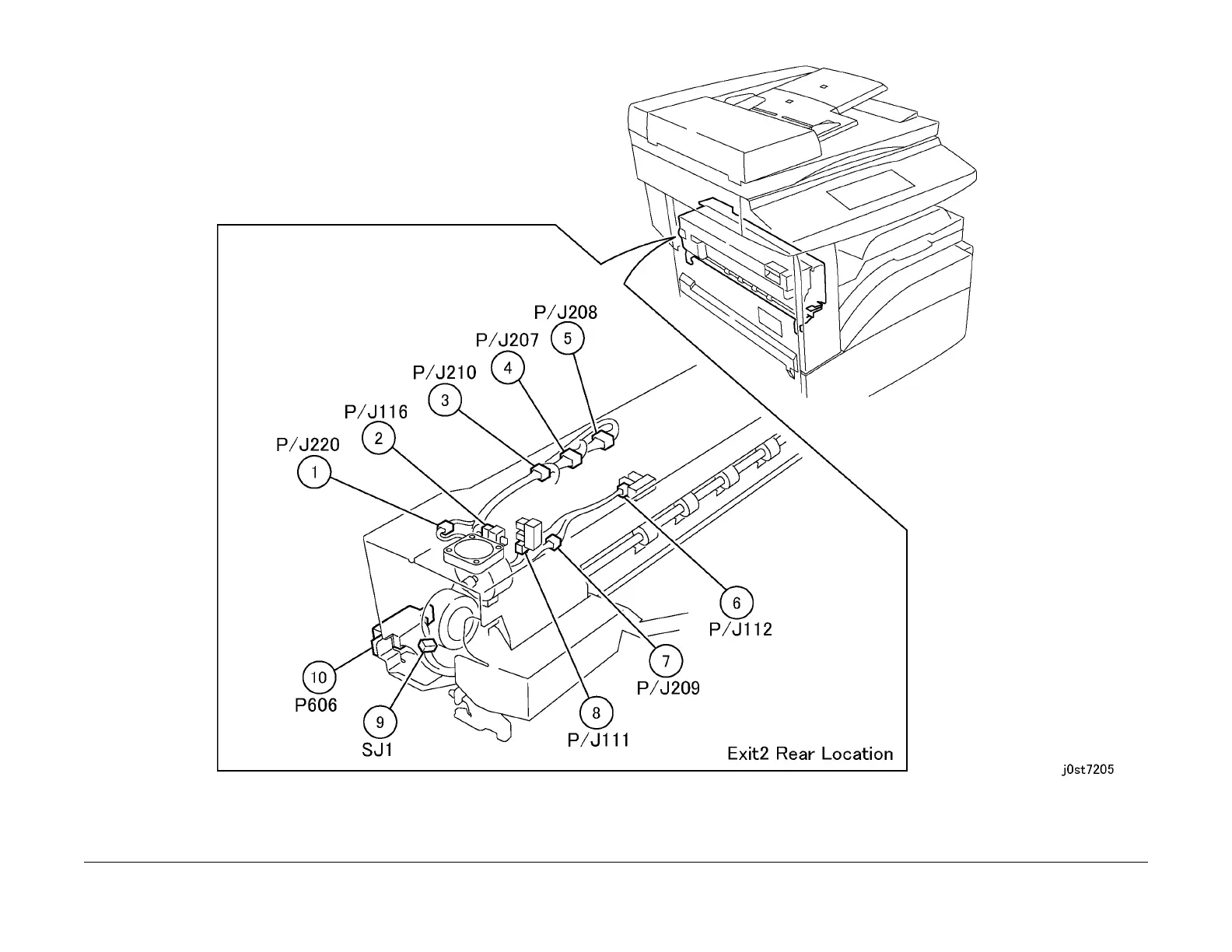 P/J208
5
P/J207
4
P/J210
3
P/J116
2
P/J220
1
6
P/J112
7
P/J209
8
P/J111
9
SJ1
10
P606
Exit2 Rear Location

j0st7205