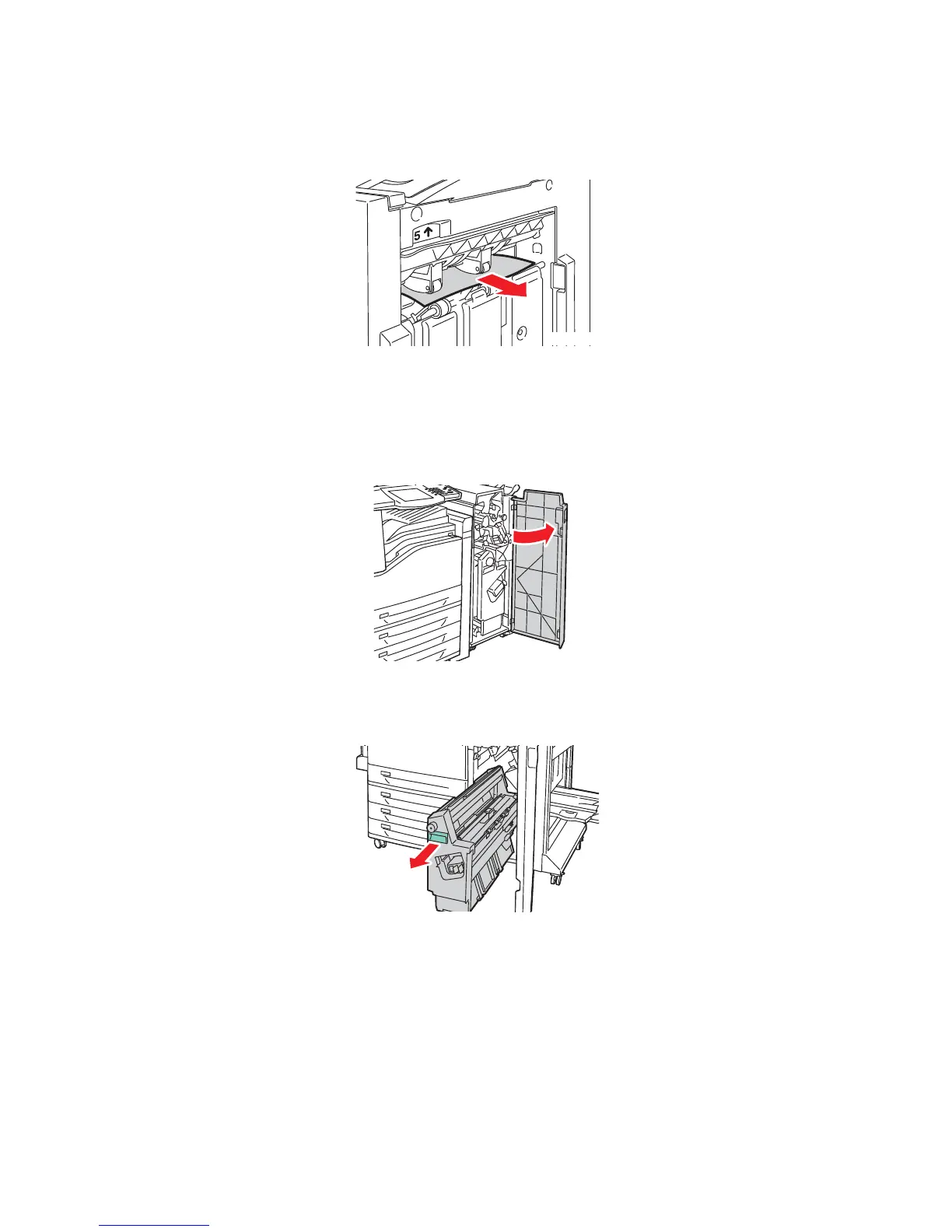 5