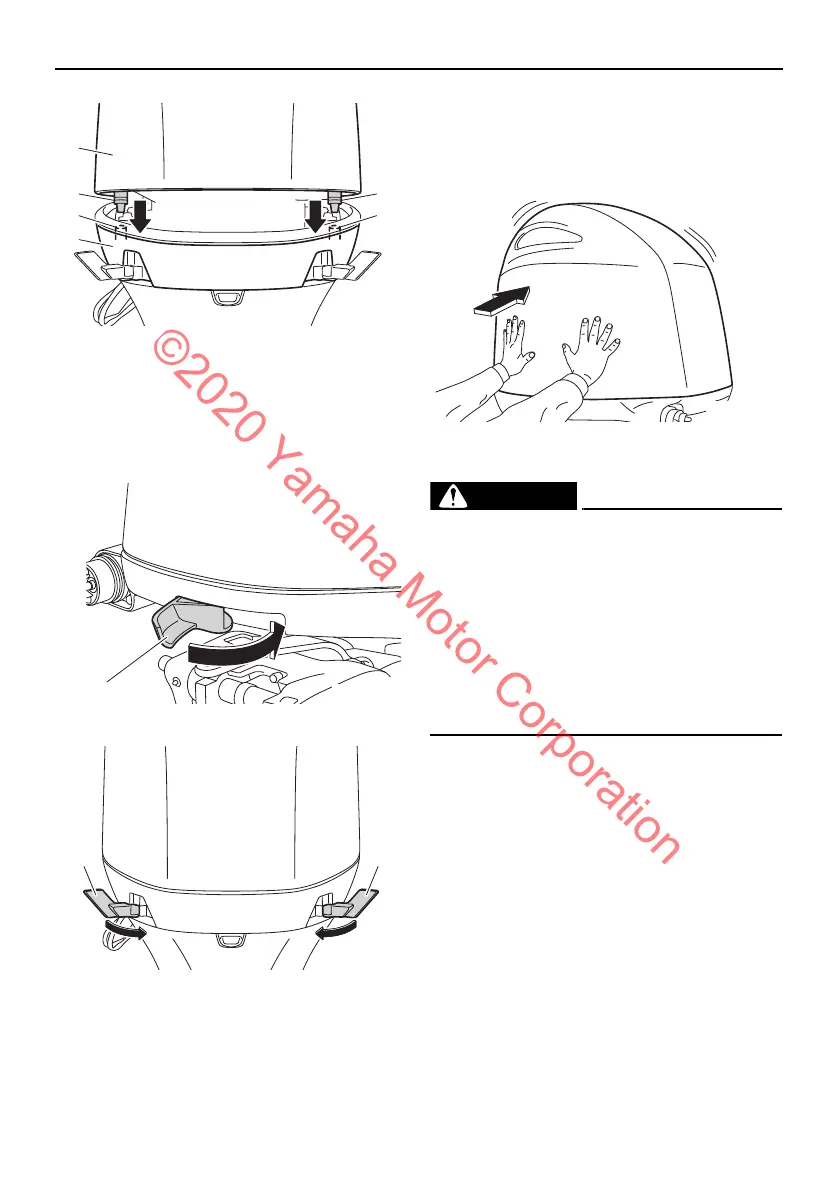 ©2020 Yamaha Motor Corporation