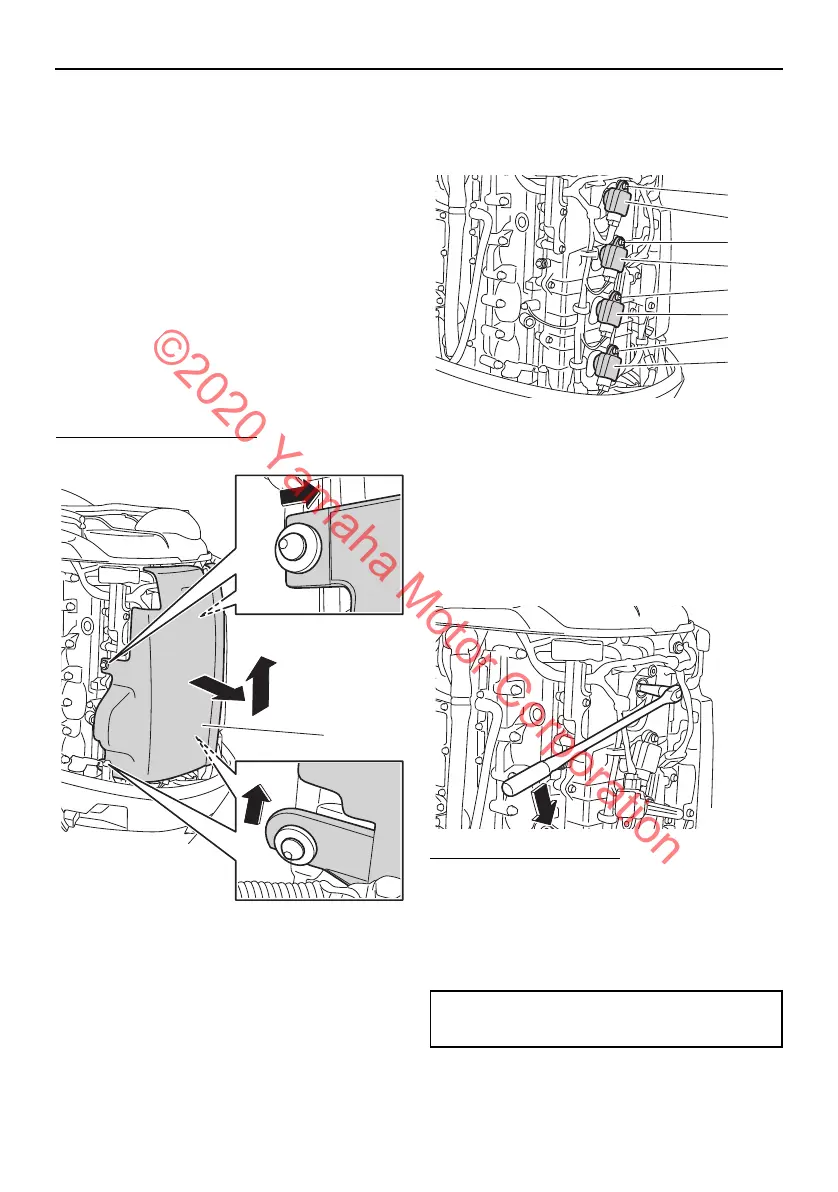 ©2020 Yamaha Motor Corporation